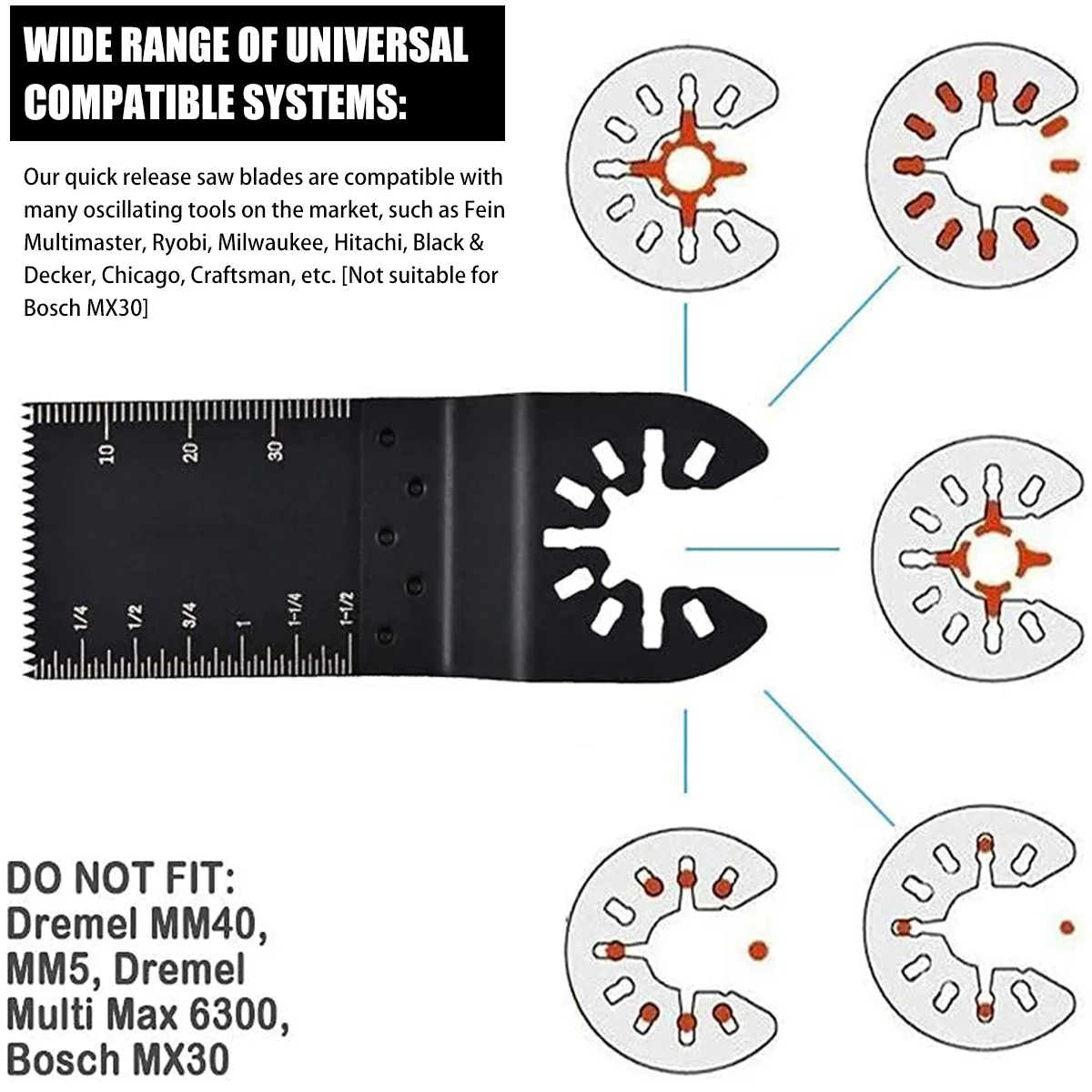 WIDE RANGE OF UNIVERSAL COMPATIBLE SYSTEMS:

Our quick release saw blades are compatible with many oscillating tools on the market, such as Fein Multimaster, Ryobi, Milwaukee, Hitachi, Black & Decker, Chicago, Craftsman, etc. [Not suitable for Bosch MX30]

10
20
30

1/4
1/2
3/4
1
1-1/4
1-1/2

DO NOT FIT:
Dremel MM40, MM5, Dremel Multi Max 6300, Bosch MX30