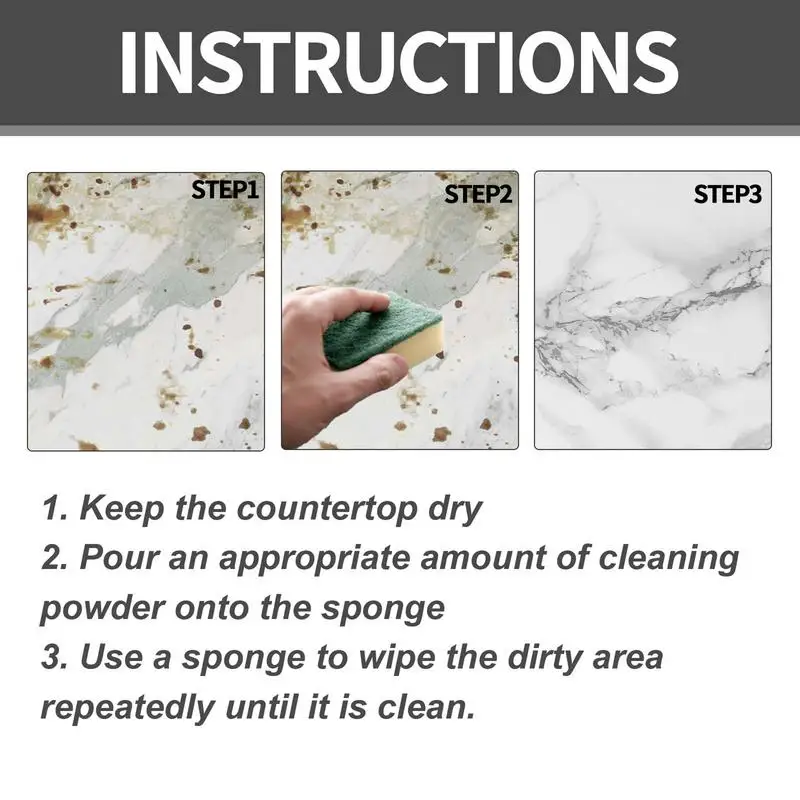 INSTRUCTIONS

STEP1

STEP2

STEP3

1. Keep the countertop dry
2. Pour an appropriate amount of cleaning powder onto the sponge
3. Use a sponge to wipe the dirty area repeatedly until it is clean.