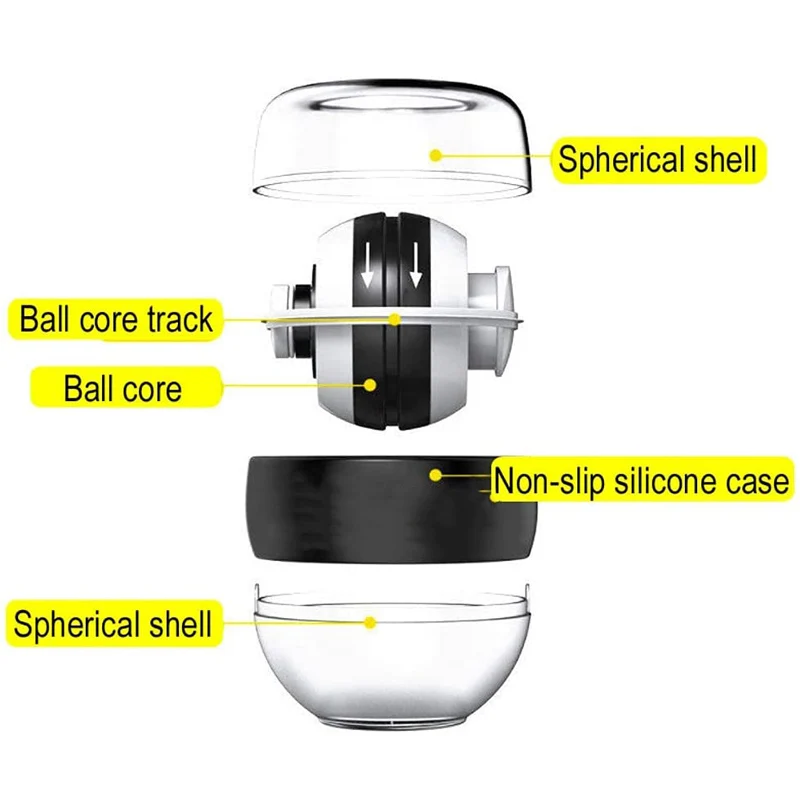 Spherical shell

Ball core track

Ball core

Non-slip silicone case

Spherical shell