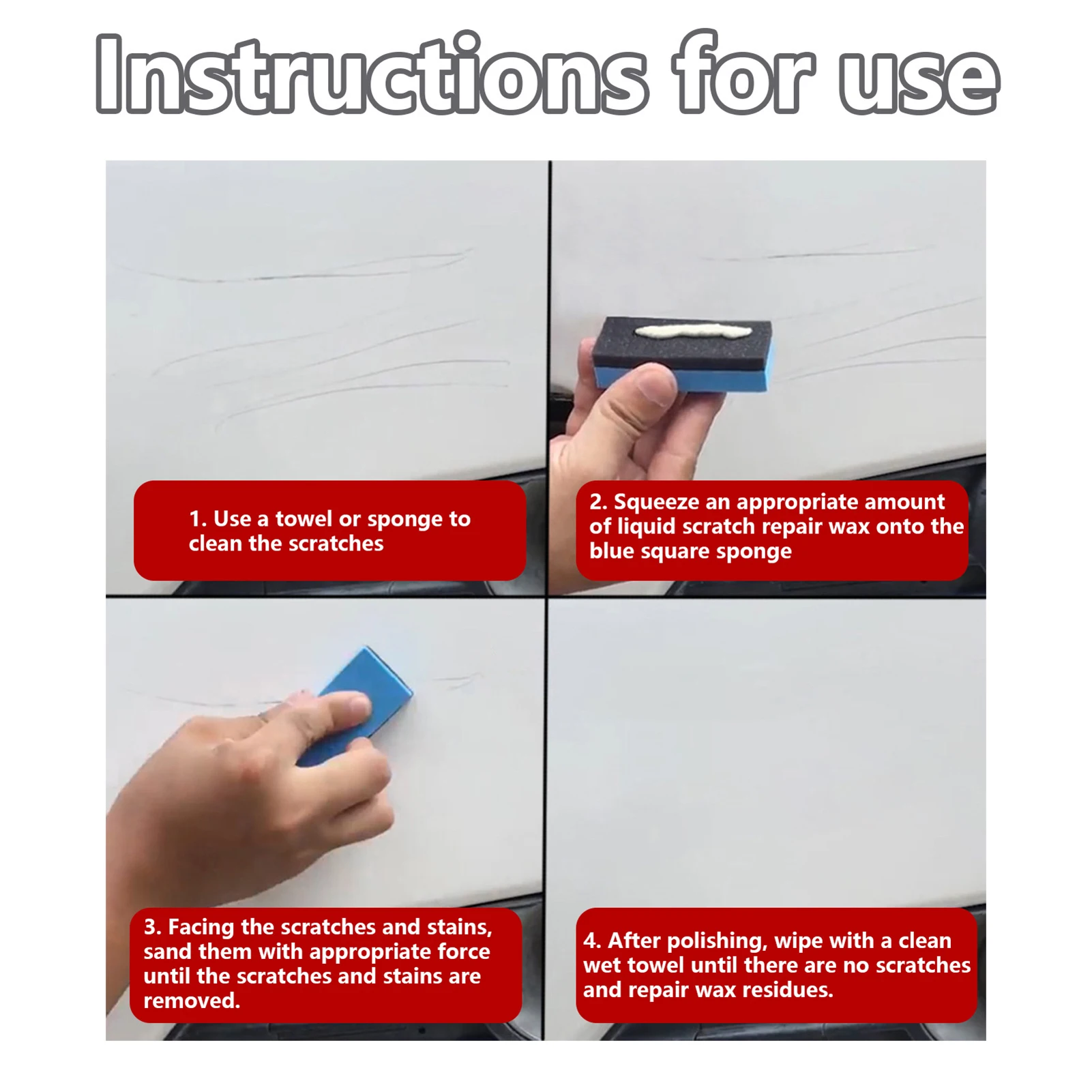 Instructions for use

1. Use a towel or sponge to clean the scratches

2. Squeeze an appropriate amount of liquid scratch repair wax onto the blue square sponge

3. Facing the scratches and stains, sand them with appropriate force until the scratches and stains are removed.

4. After polishing, wipe with a clean wet towel until there are no scratches and repair wax residues.