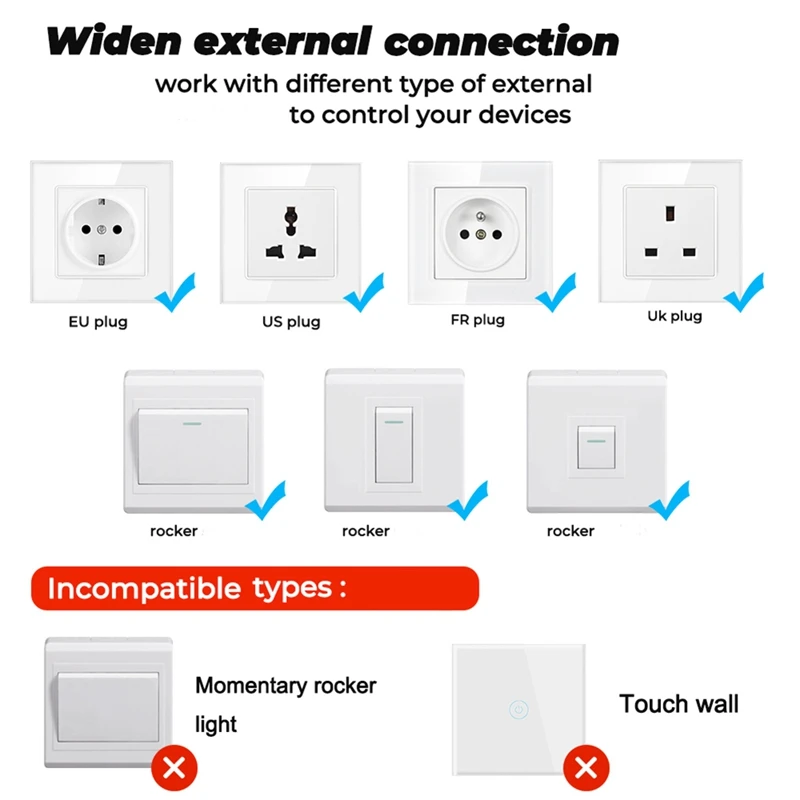 Widen external connection

work with different type of external to control your devices

EU plug

US plug

FR plug

Uk plug

rocker

rocker

rocker

Incompatible types :

Momentary rocker light

Touch wall