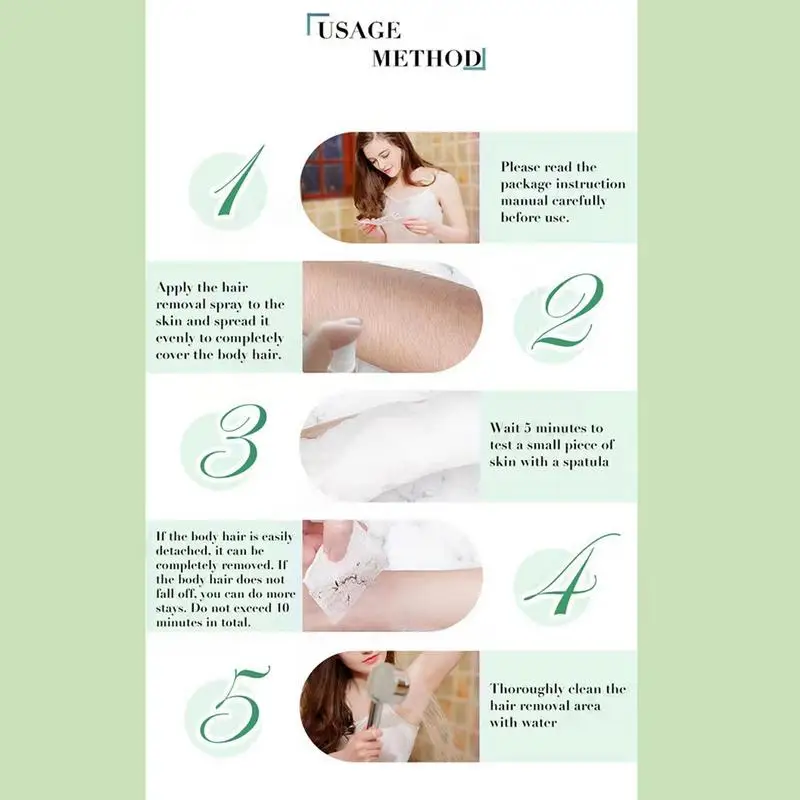 USAGE METHOD

1

Please read the package instruction manual carefully before use.

Apply the hair removal spray to the skin and spread it evenly to completely cover the body hair.

2

3

Wait 5 minutes to test a small piece of skin with a spatula

If the body hair is easily detached, it can be completely removed. If the body hair does not fall off, you can do more stays. Do not exceed 10 minutes in total.

4

5

Thoroughly clean the hair removal area with water