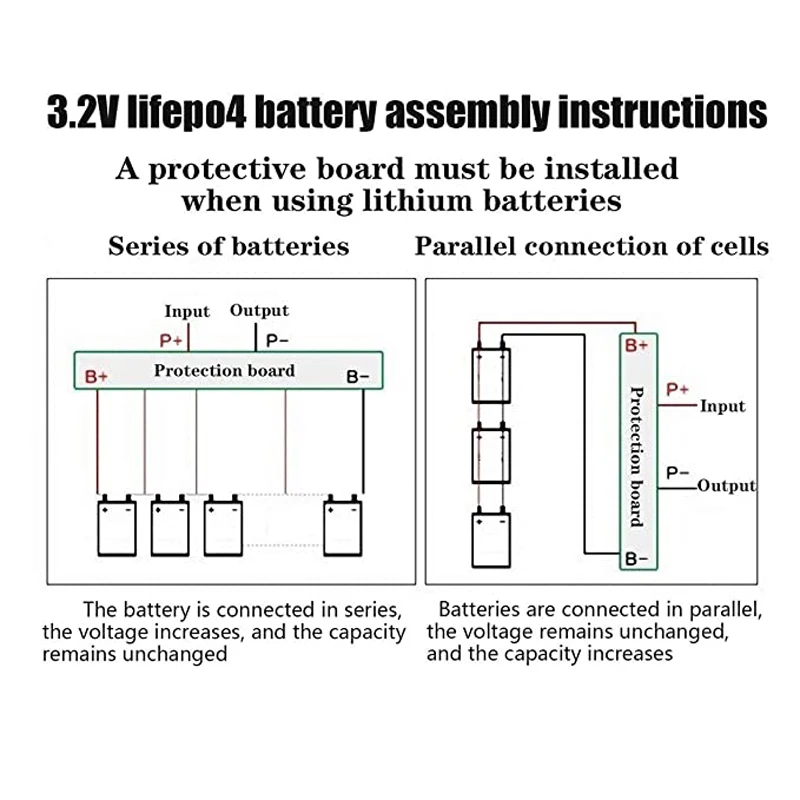 3.2V lifepo4 battery assembly instructions

A protective board must be installed when using lithium batteries

Series of batteries

Input Output
P+ P−
B+ Protection board B−

The battery is connected in series, the voltage increases, and the capacity remains unchanged

Parallel connection of cells

B+
Protection board
P+ Input
P− Output
B−

Batteries are connected in parallel, the voltage remains unchanged, and the capacity increases