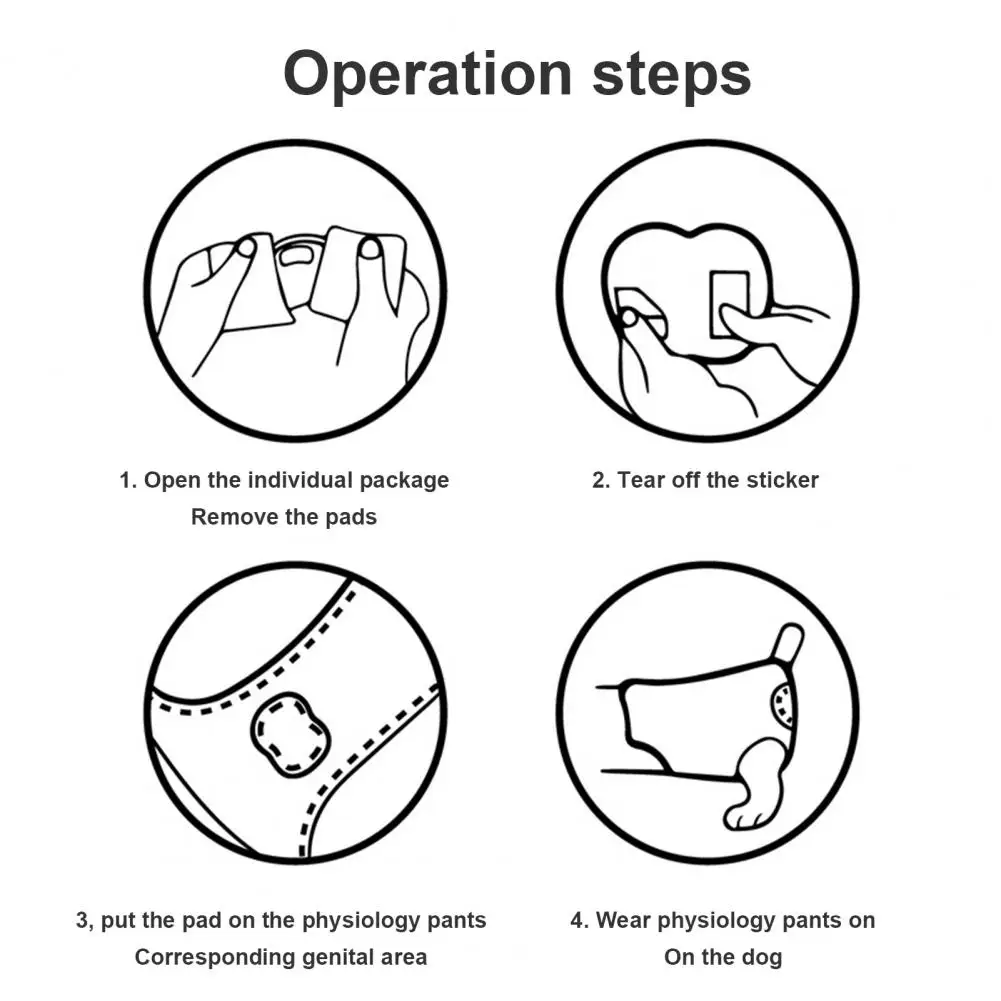 Operation steps

1. Open the individual package
Remove the pads

2. Tear off the sticker

3, put the pad on the physiology pants
Corresponding genital area

4. Wear physiology pants on
On the dog