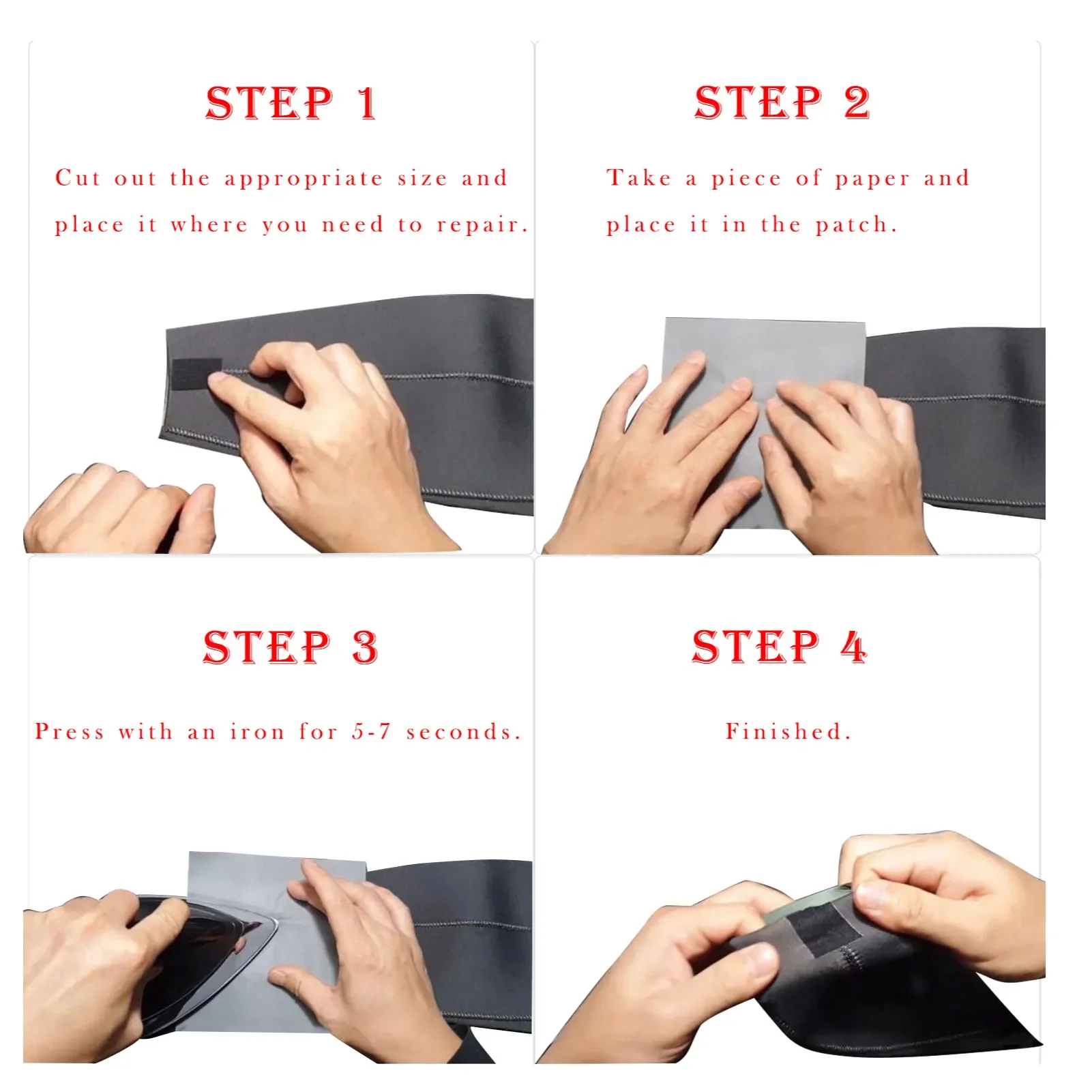 STEP 1

Cut out the appropriate size and place it where you need to repair.

STEP 2

Take a piece of paper and place it in the patch.

STEP 3

Press with an iron for 5-7 seconds.

STEP 4

Finished.