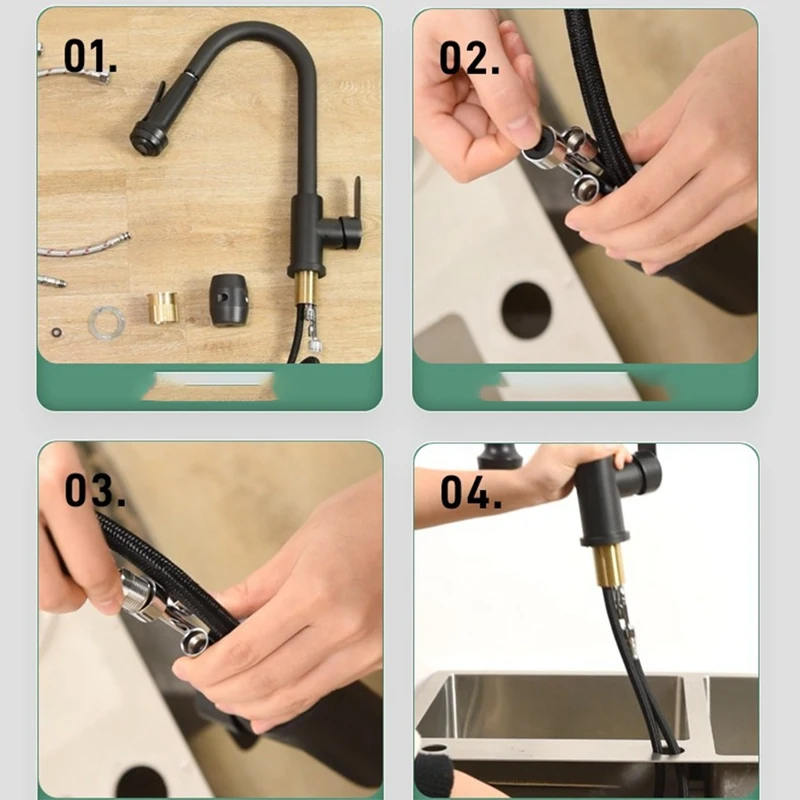 01.

02.

03.

04.