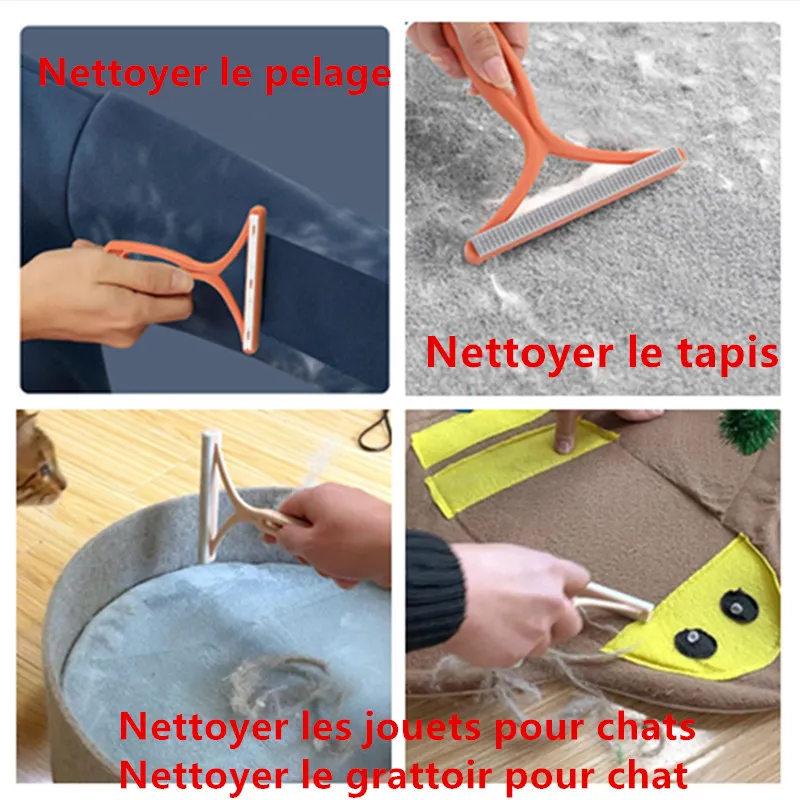 Nettoyer le pelage

Nettoyer le tapis

Nettoyer les jouets pour chats
Nettoyer le grattoir pour chat