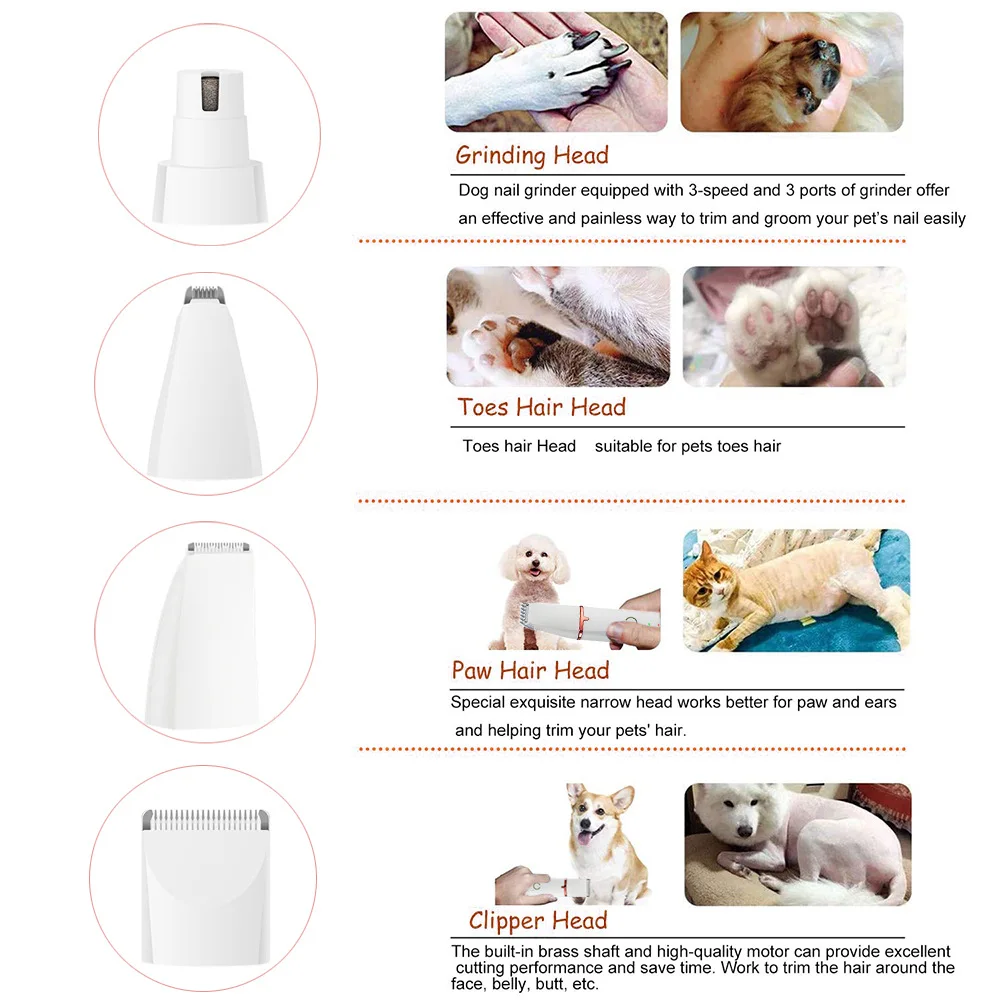 Grinding Head

Dog nail grinder equipped with 3-speed and 3 ports of grinder offer an effective and painless way to trim and groom your pet's nail easily

Toes Hair Head

Toes hair Head suitable for pets toes hair

Paw Hair Head

Special exquisite narrow head works better for paw and ears and helping trim your pets' hair.

Clipper Head

The built-in brass shaft and high-quality motor can provide excellent cutting performance and save time. Work to trim the hair around the face, belly, butt, etc.