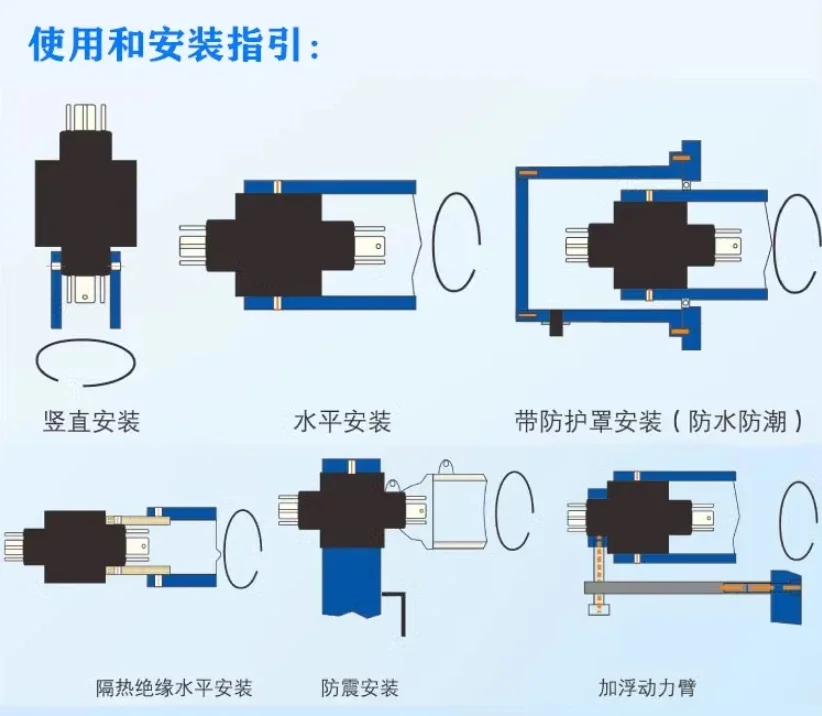 使用和安装指引：

竖直安装

水平安装

带防护罩安装（防水防潮）

隔热绝缘水平安装

防震安装

加浮动力臂