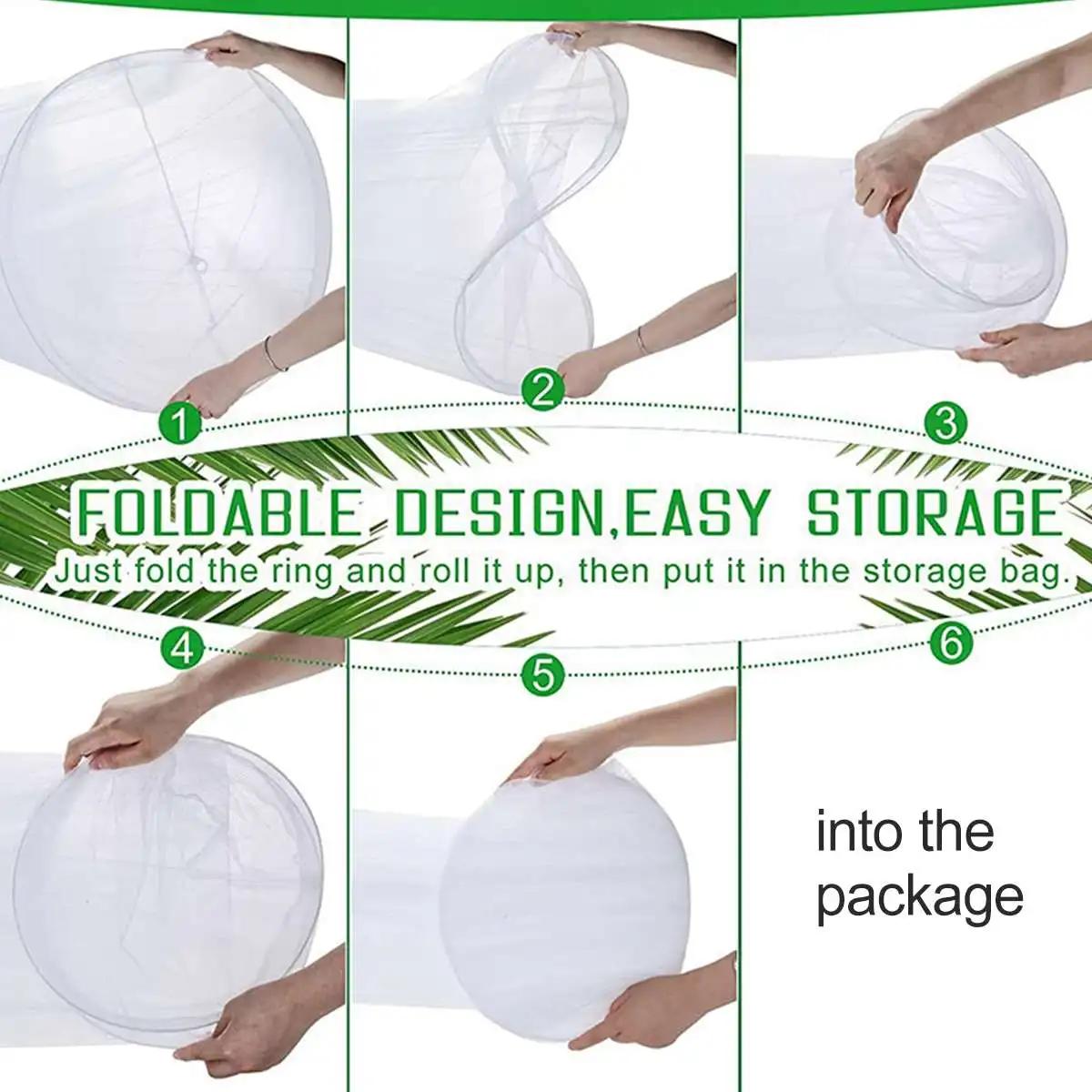 1

2

3

FOLDABLE DESIGN,EASY STORAGE

Just fold the ring and roll it up, then put it in the storage bag.

4

5

6

into the package