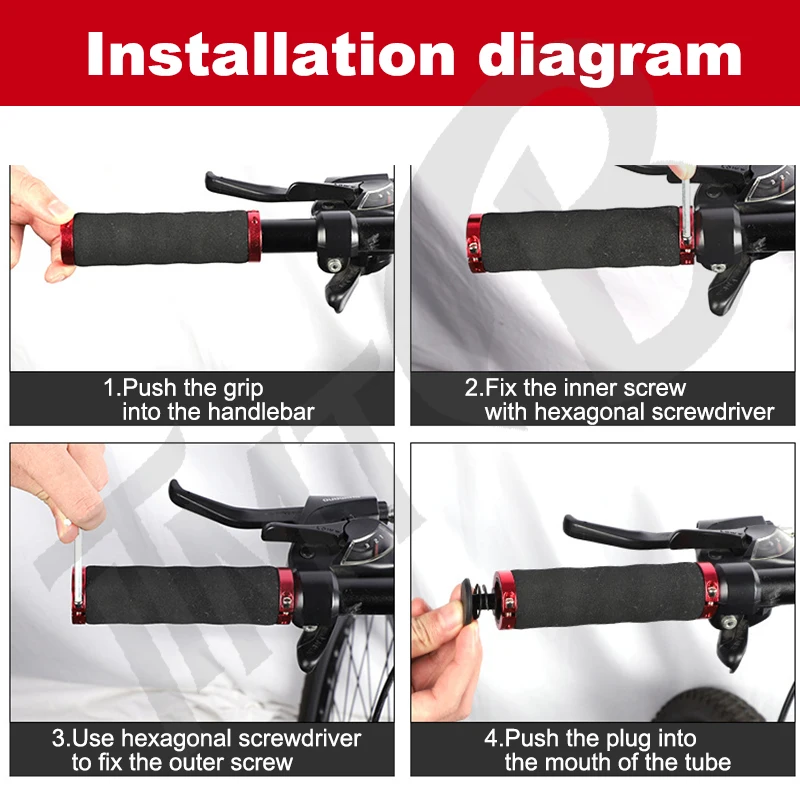 Installation diagram

1.Push the grip into the handlebar

2.Fix the inner screw with hexagonal screwdriver

3.Use hexagonal screwdriver to fix the outer screw

4.Push the plug into the mouth of the tube