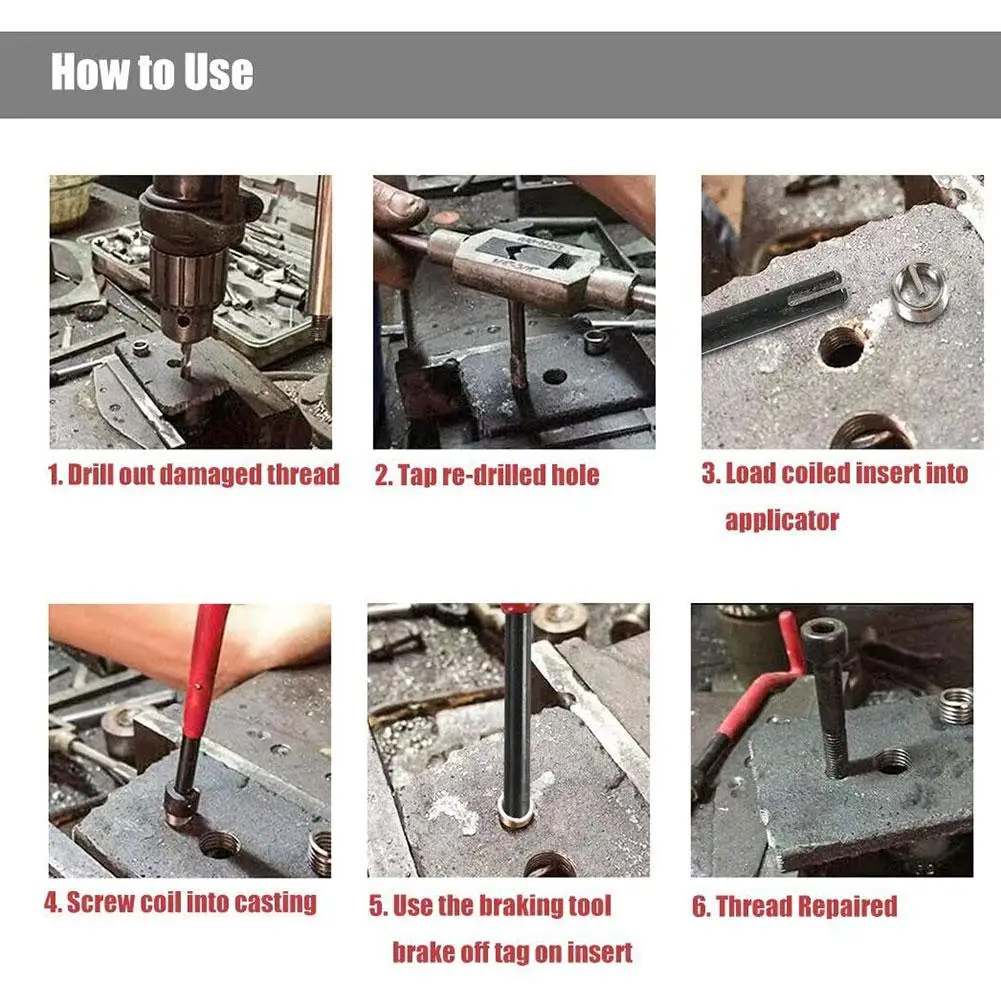 How to Use

1. Drill out damaged thread

2. Tap re-drilled hole

3. Load coiled insert into applicator

4. Screw coil into casting

5. Use the braking tool brake off tag on insert

6. Thread Repaired