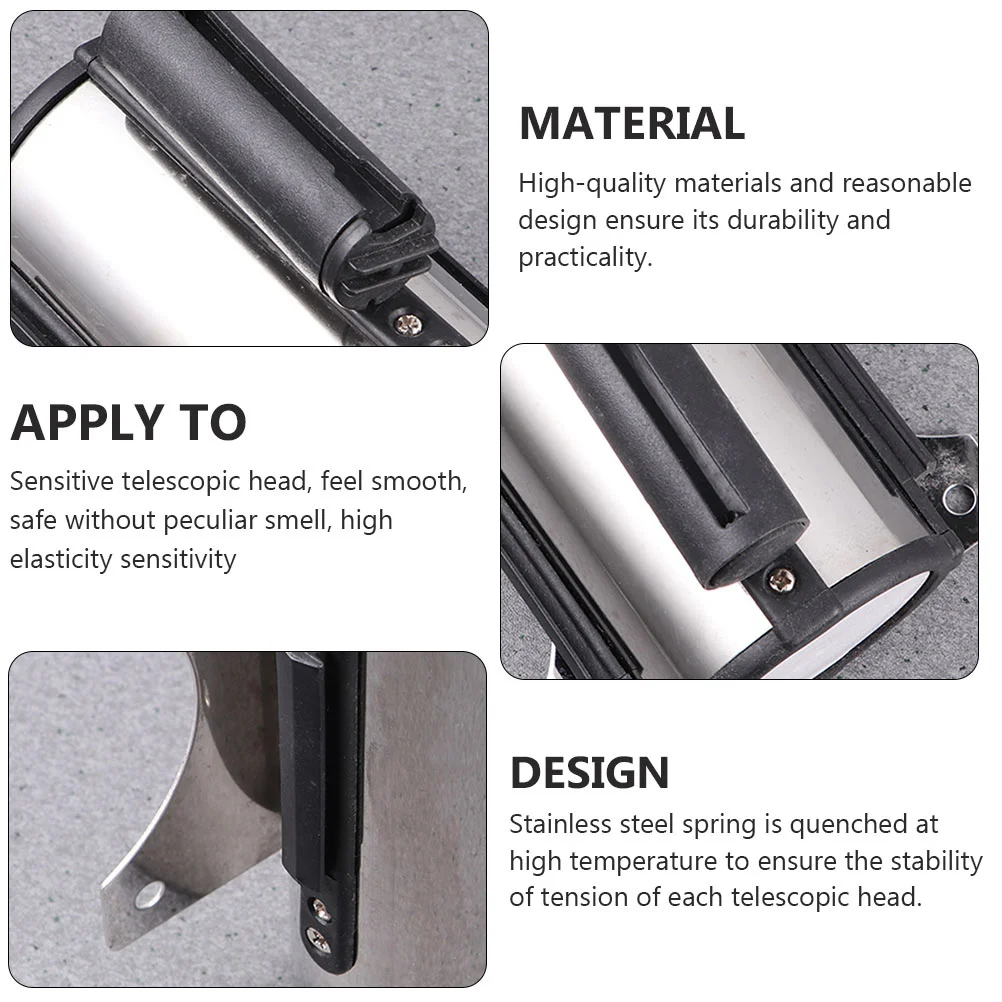 MATERIAL

High-quality materials and reasonable design ensure its durability and practicality.

APPLY TO

Sensitive telescopic head, feel smooth, safe without peculiar smell, high elasticity sensitivity

DESIGN

Stainless steel spring is quenched at high temperature to ensure the stability of tension of each telescopic head.