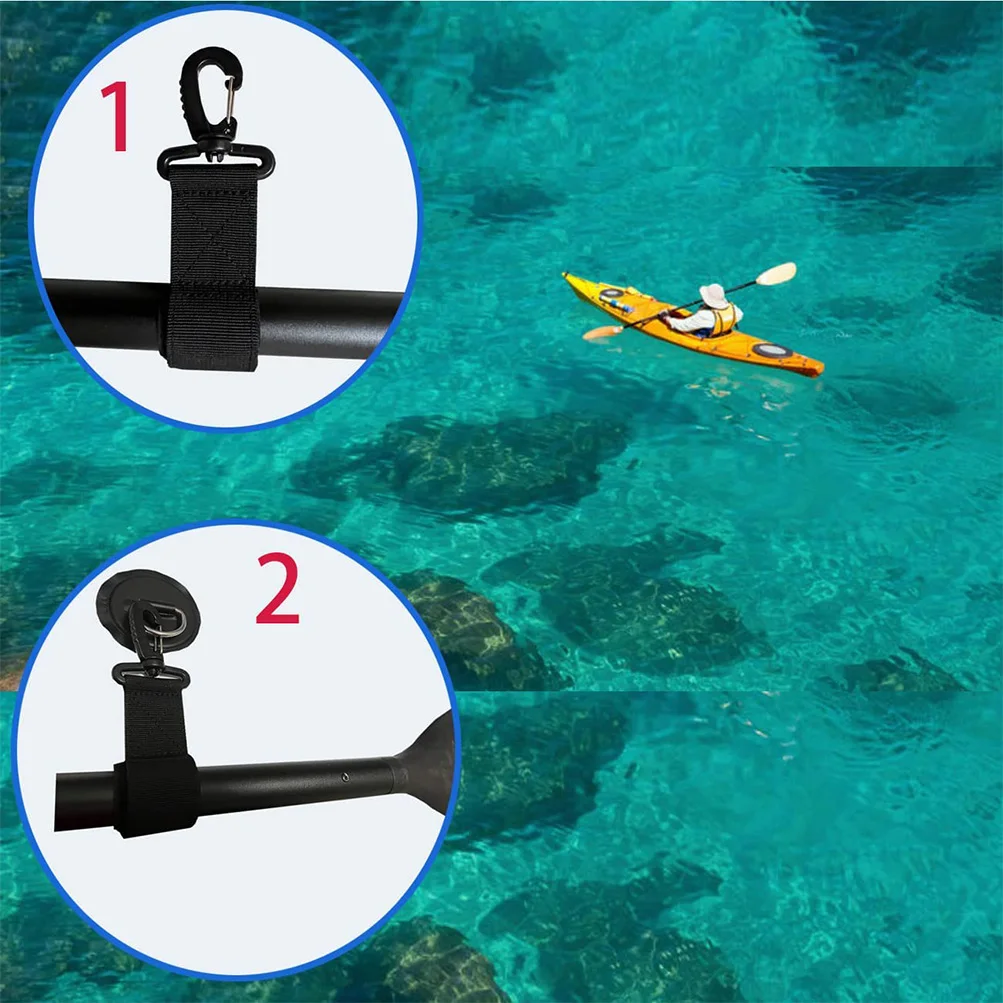 1

2