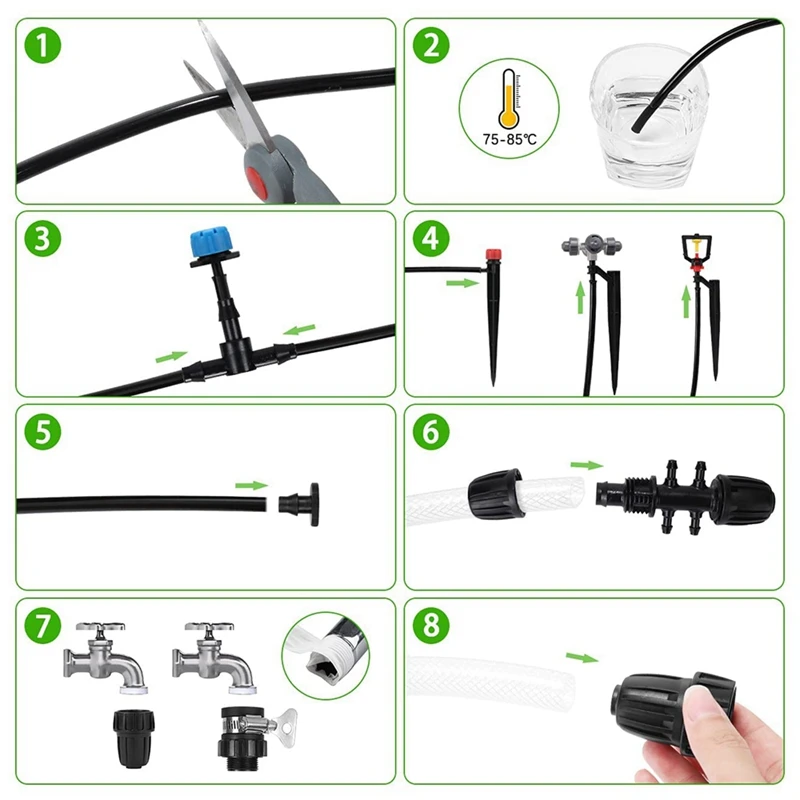 1

2

75-85℃

3

4

5

6

7

8