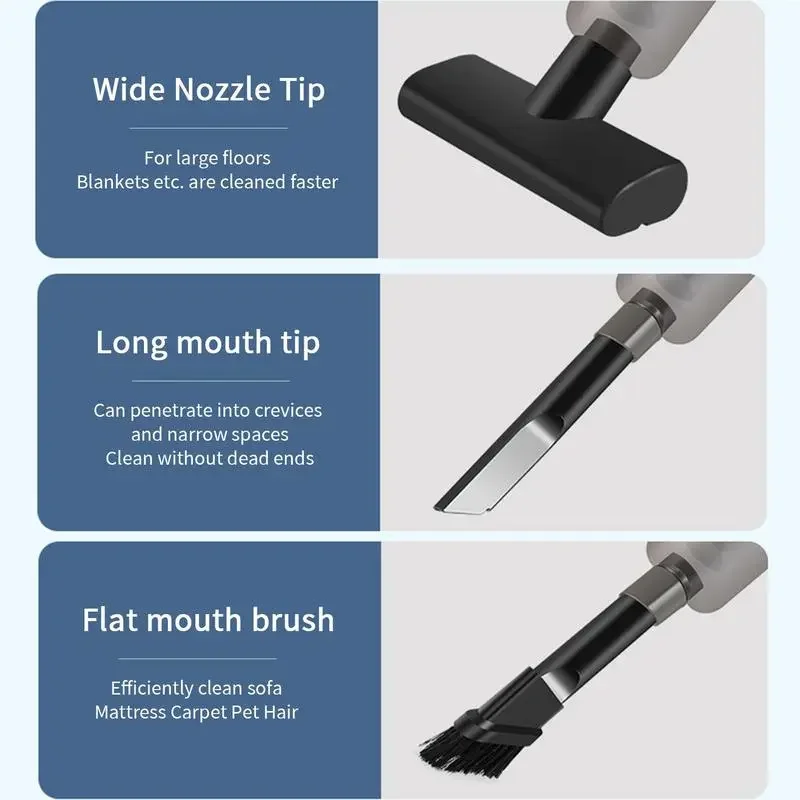 Wide Nozzle Tip

For large floors
Blankets etc. are cleaned faster

Long mouth tip

Can penetrate into crevices
and narrow spaces
Clean without dead ends

Flat mouth brush

Efficiently clean sofa
Mattress Carpet Pet Hair