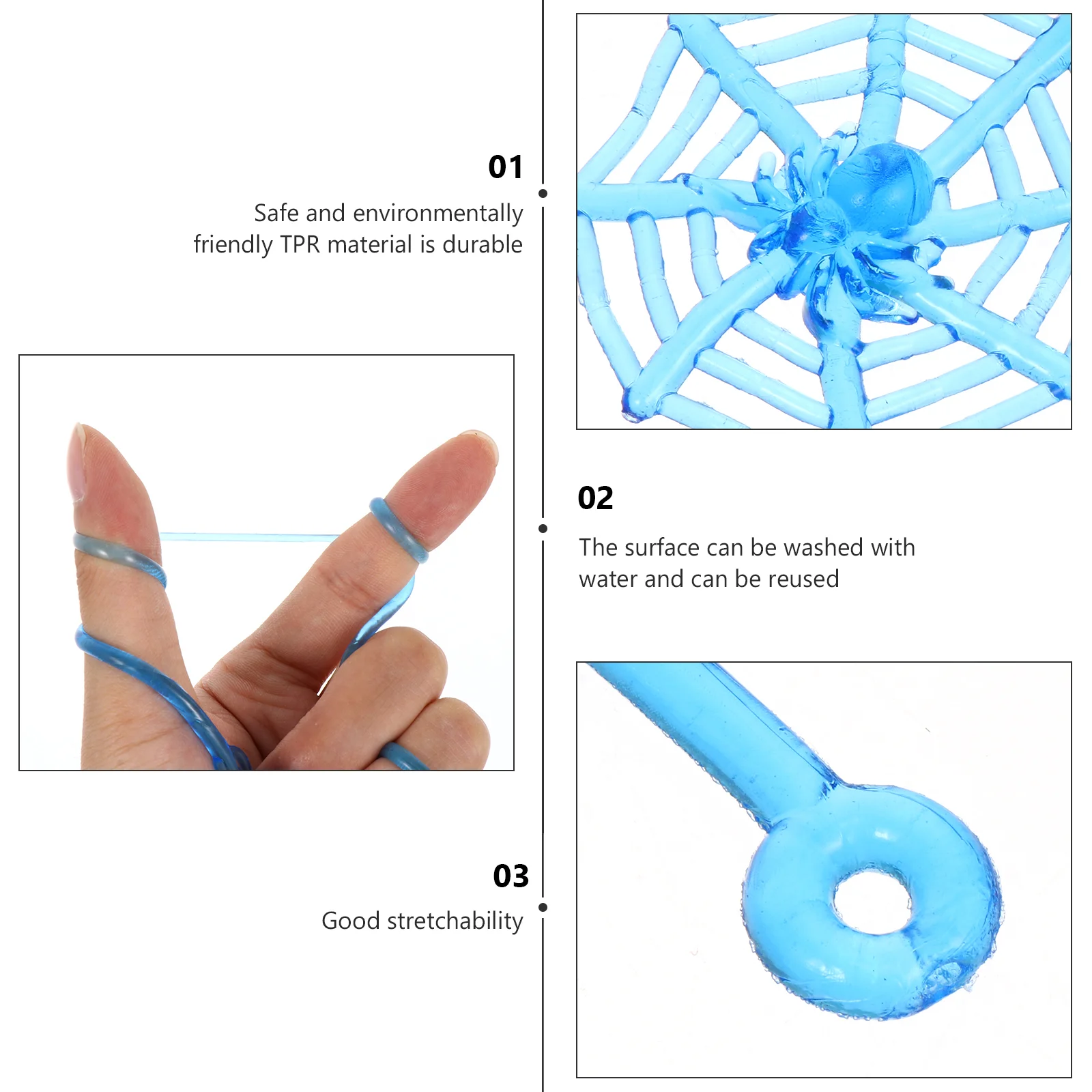 01

Safe and environmentally friendly TPR material is durable

02

The surface can be washed with water and can be reused

03

Good stretchability