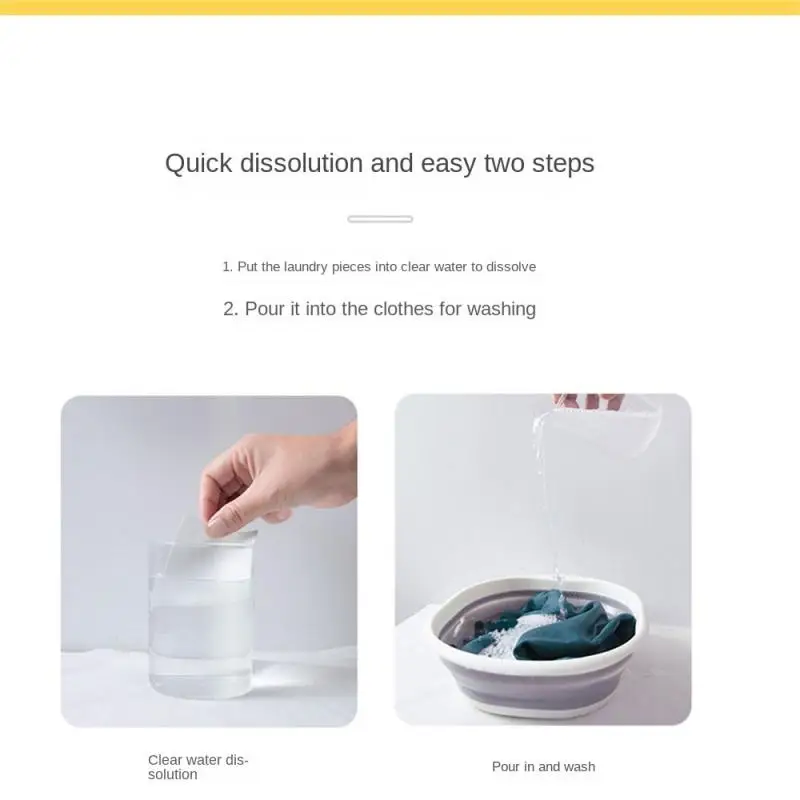 Quick dissolution and easy two steps

1. Put the laundry pieces into clear water to dissolve

2. Pour it into the clothes for washing

Clear water dissolution

Pour in and wash