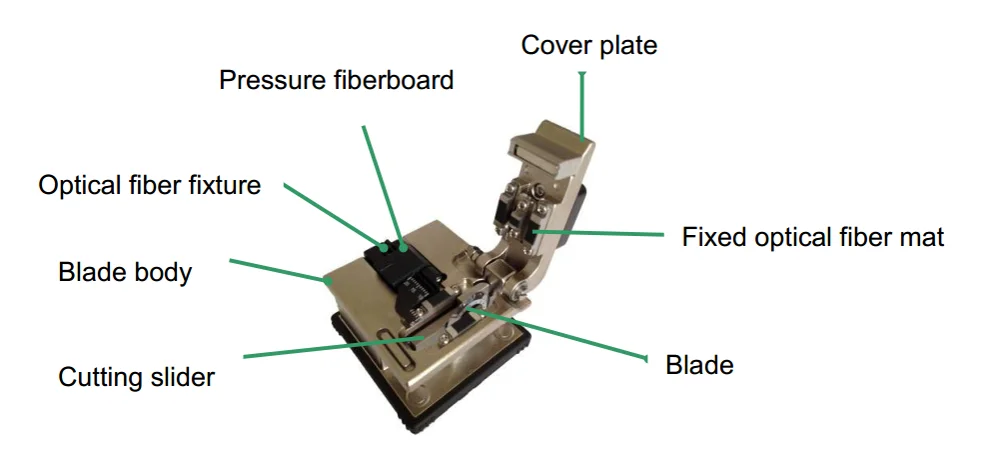 Cover plate

Pressure fiberboard

Optical fiber fixture

Fixed optical fiber mat

Blade body

Cutting slider

Blade