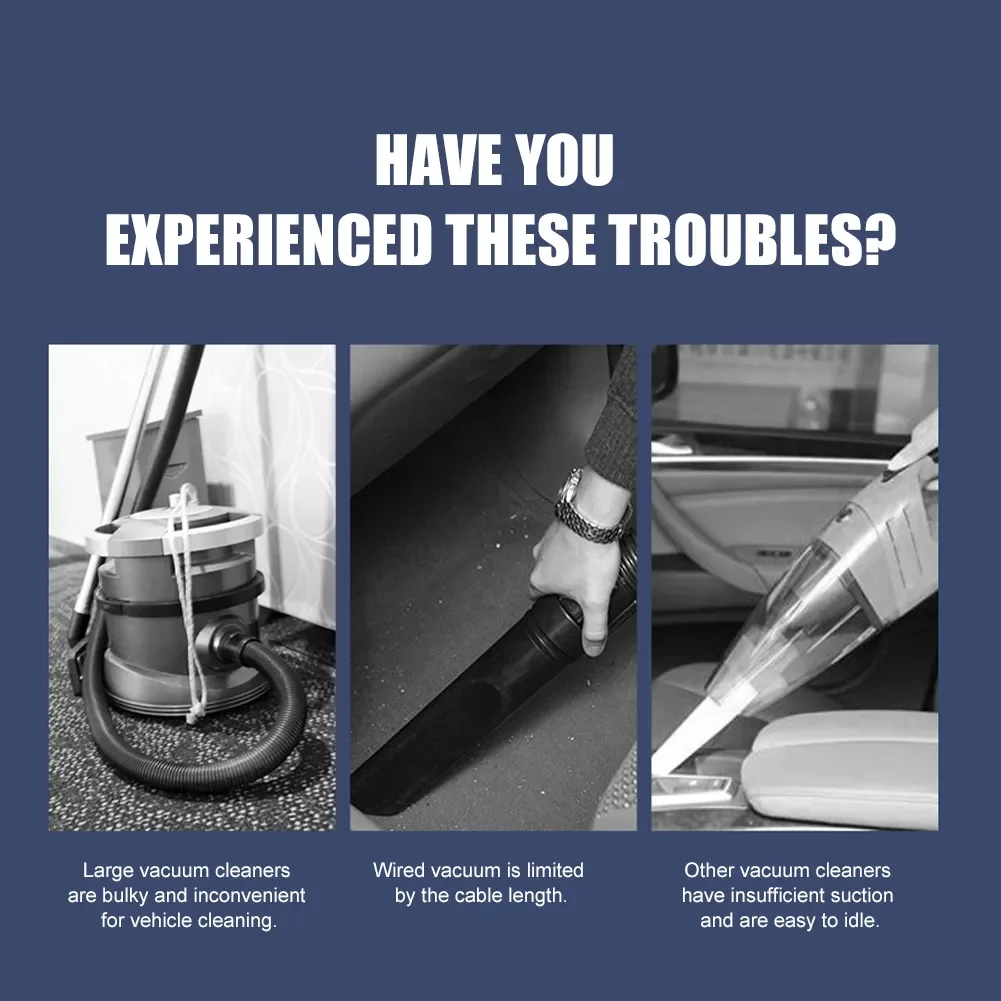 HAVE YOU
EXPERIENCED THESE TROUBLES?

Large vacuum cleaners are bulky and inconvenient for vehicle cleaning.

Wired vacuum is limited by the cable length.

Other vacuum cleaners have insufficient suction and are easy to idle.