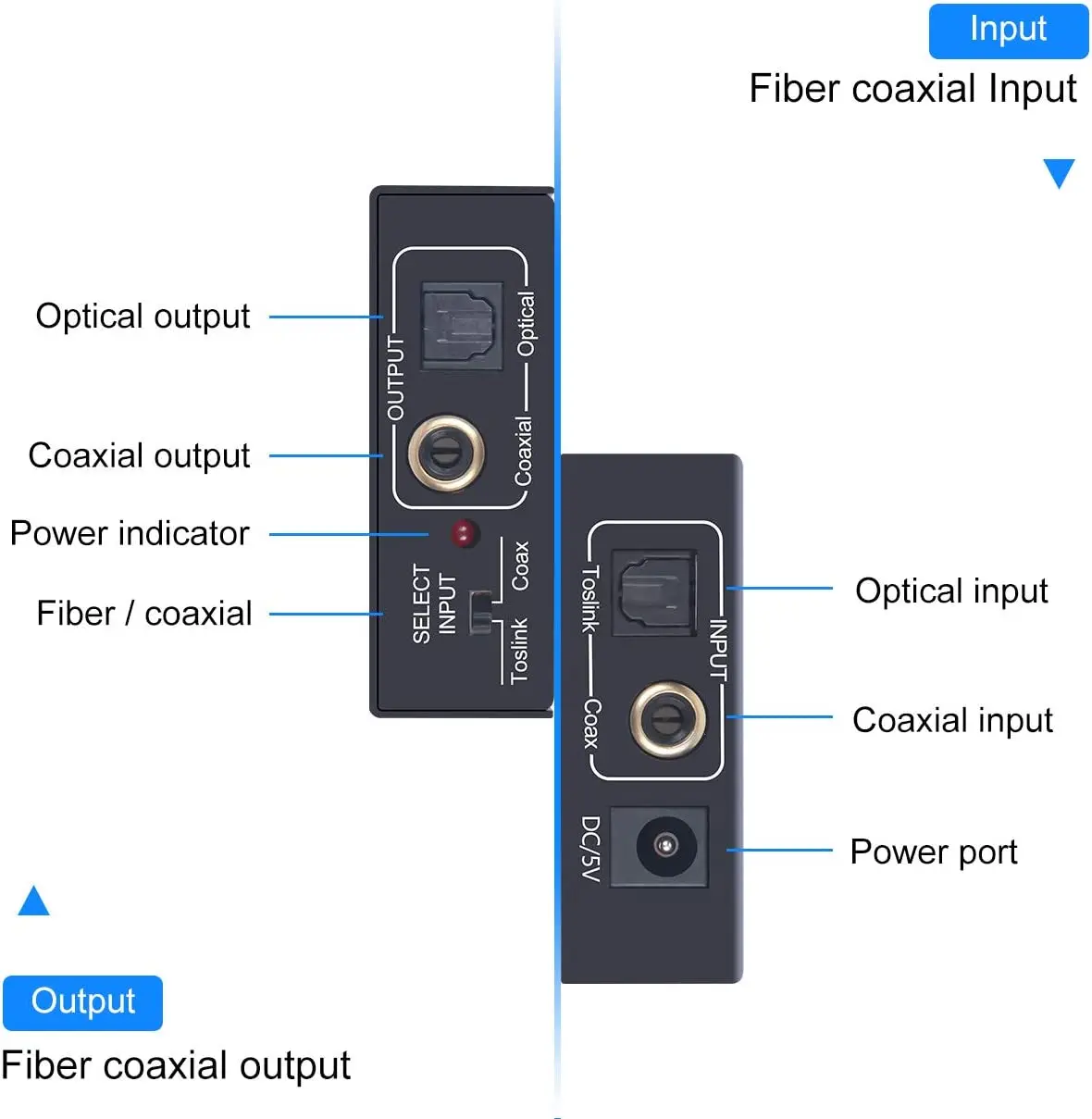 Input
Fiber coaxial Input

Optical output

Coaxial output

Power indicator

Fiber / coaxial

OUTPUT
Optical
Coaxial
SELECT INPUT
Coax
Toslink

Toslink
Coax
INPUT
DC/5V

Optical input

Coaxial input

Power port

Output
Fiber coaxial output