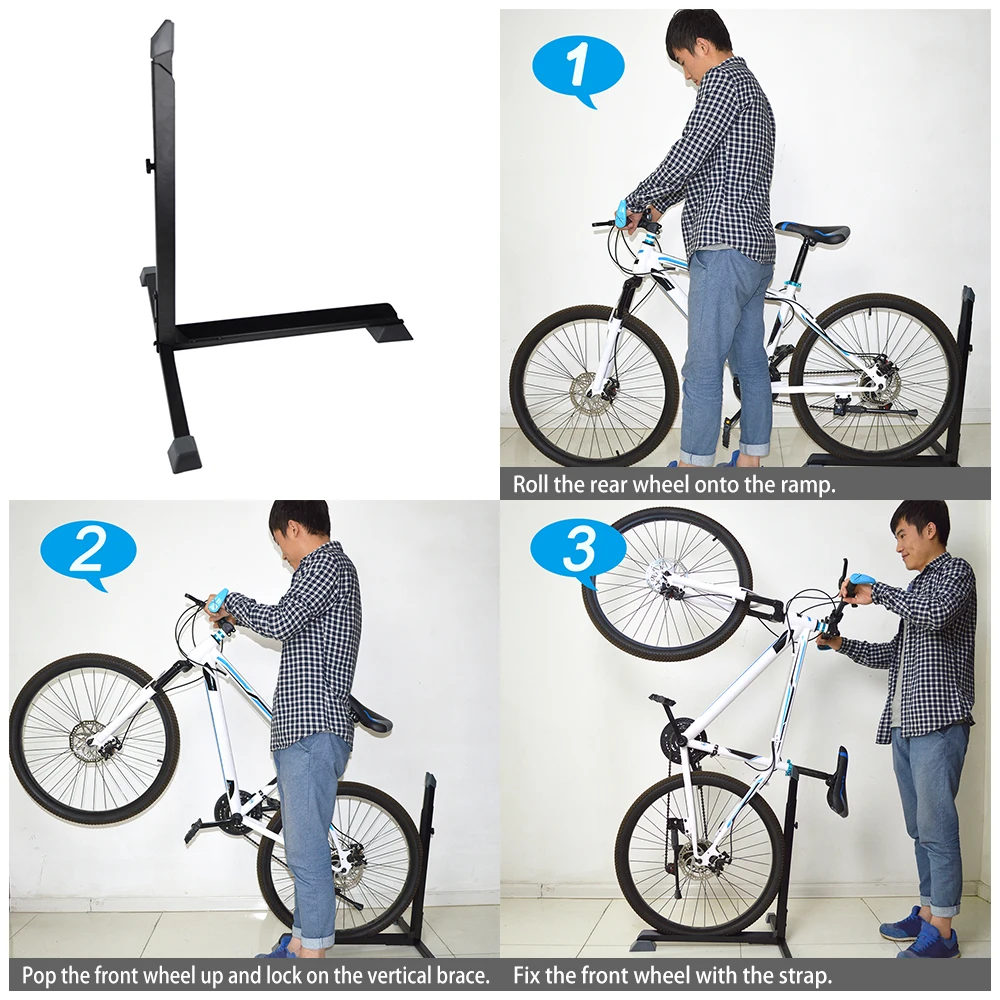 1

Roll the rear wheel onto the ramp.

2

Pop the front wheel up and lock on the vertical brace.

3

Fix the front wheel with the strap.