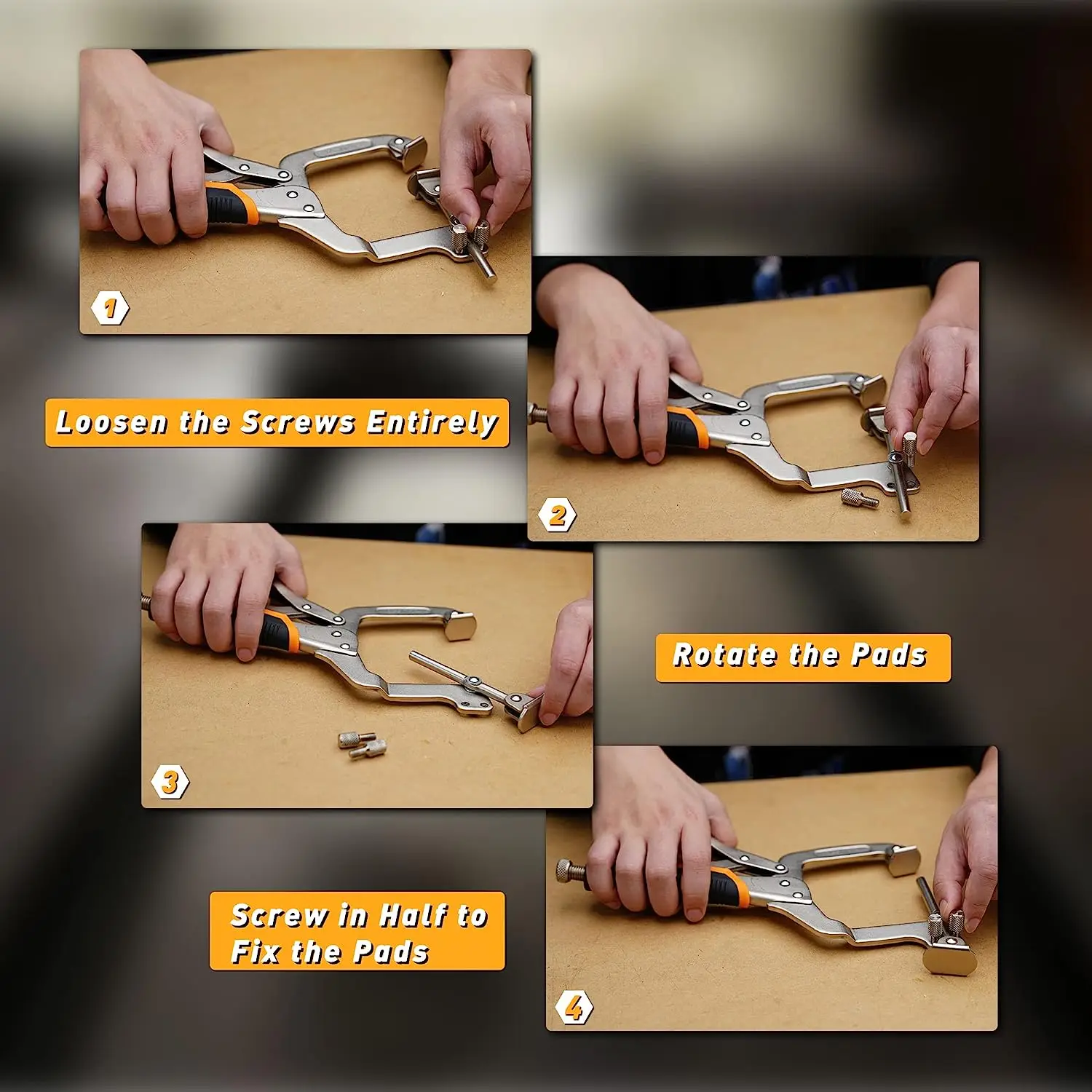 1

Loosen the Screws Entirely

2

3

Rotate the Pads

Screw in Half to Fix the Pads

4