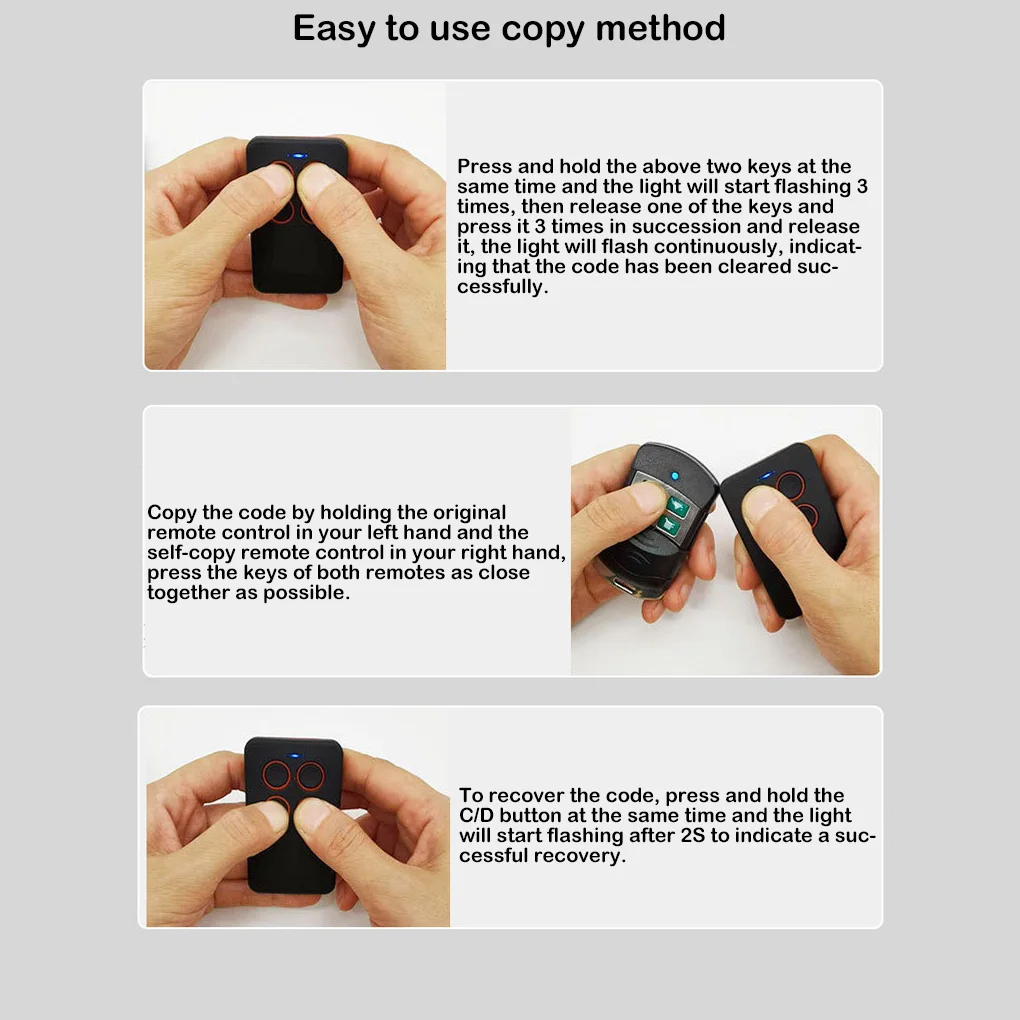 Easy to use copy method

Press and hold the above two keys at the same time and the light will start flashing 3 times, then release one of the keys and press it 3 times in succession and release it, the light will flash continuously, indicating that the code has been cleared successfully.

Copy the code by holding the original remote control in your left hand and the self-copy remote control in your right hand, press the keys of both remotes as close together as possible.

To recover the code, press and hold the C/D button at the same time and the light will start flashing after 2S to indicate a successful recovery.