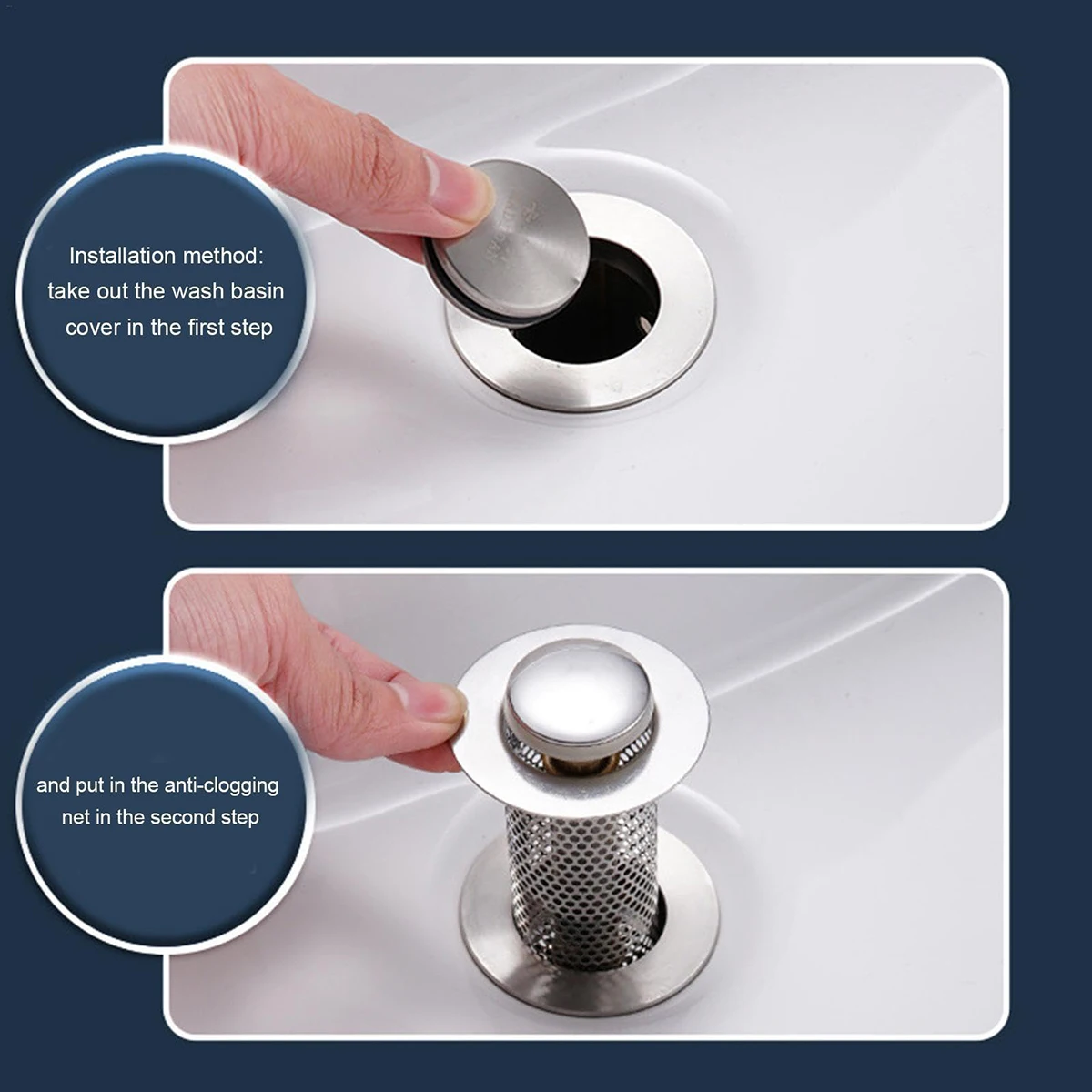 Installation method:
take out the wash basin
cover in the first step

and put in the anti-clogging
net in the second step