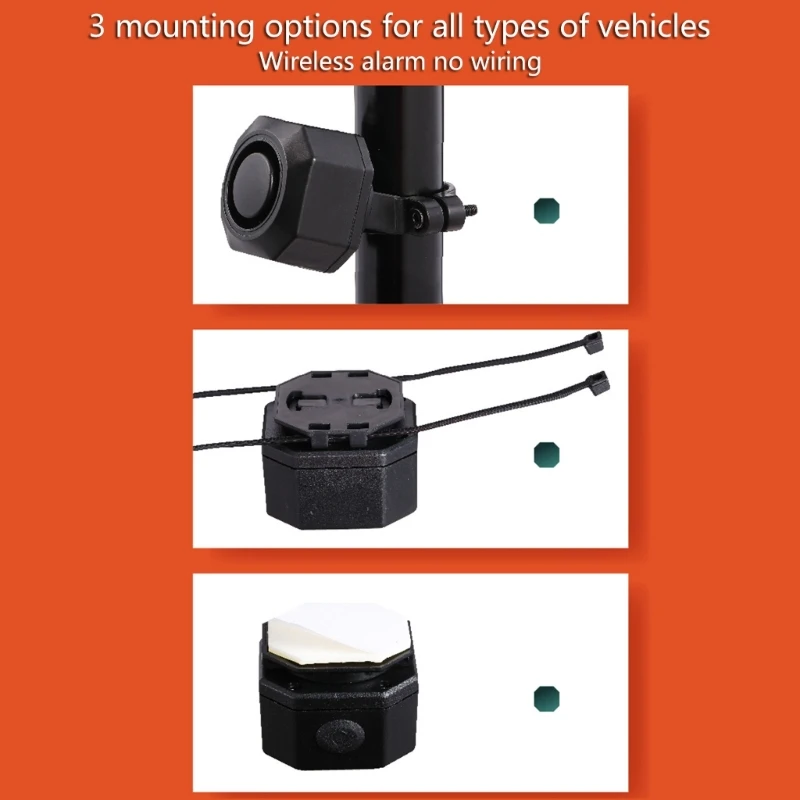 3 mounting options for all types of vehicles
Wireless alarm no wiring