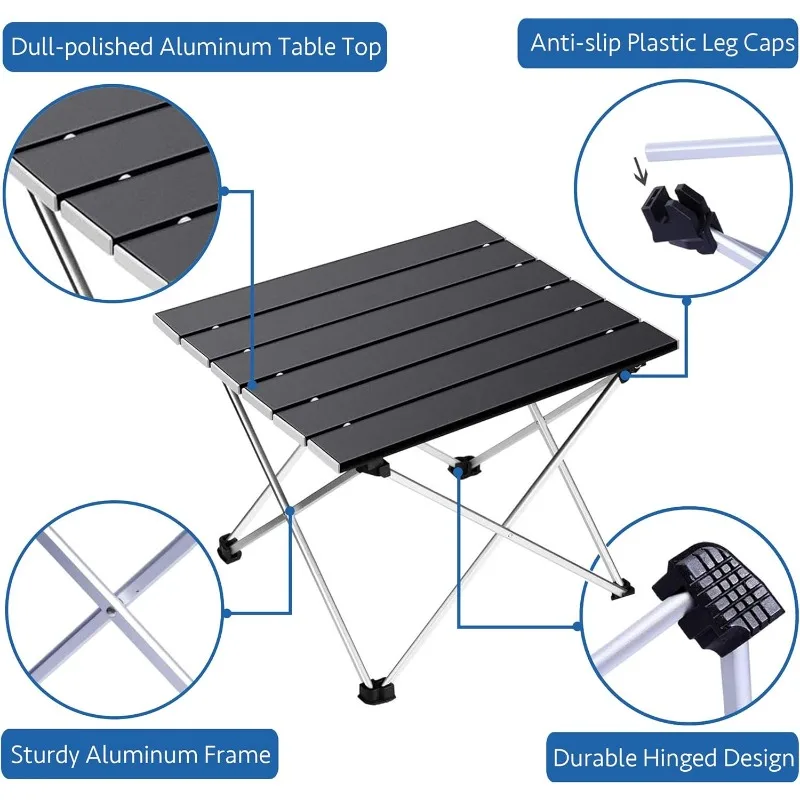 Dull-polished Aluminum Table Top

Anti-slip Plastic Leg Caps

Sturdy Aluminum Frame

Durable Hinged Design