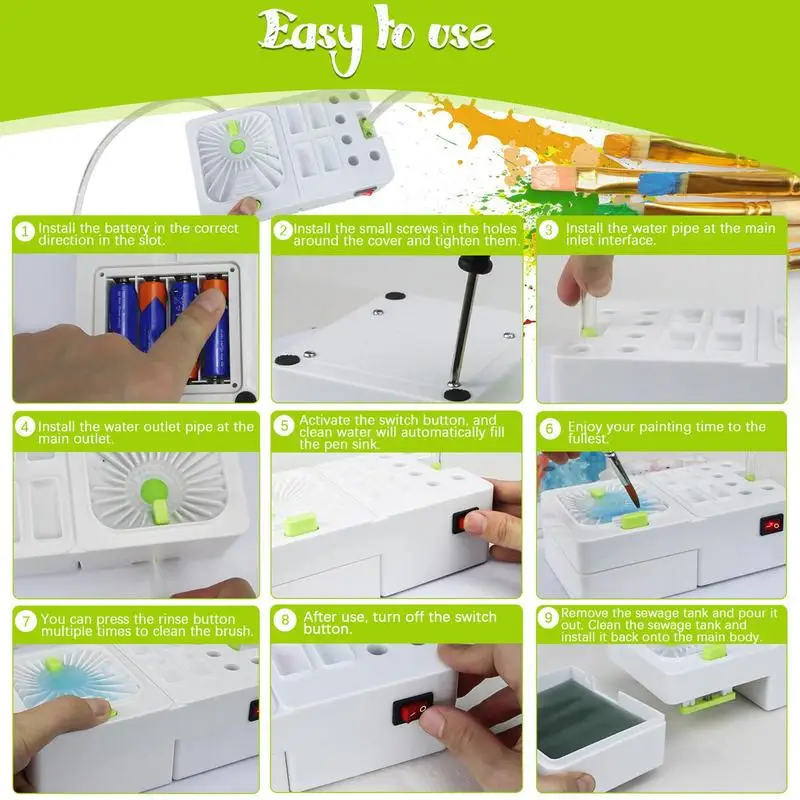 Easy to use

1 Install the battery in the correct direction in the slot.

2 Install the small screws in the holes around the cover and tighten them.

3 Install the water pipe at the main inlet interface.

4 Install the water outlet pipe at the main outlet.

5 Activate the switch button, and clean water will automatically fill the pen sink.

6 Enjoy your painting time to the fullest.

7 You can press the rinse button multiple times to clean the brush.

8 After use, turn off the switch button.

9 Remove the sewage tank and pour it out. Clean the sewage tank and install it back onto the main body.