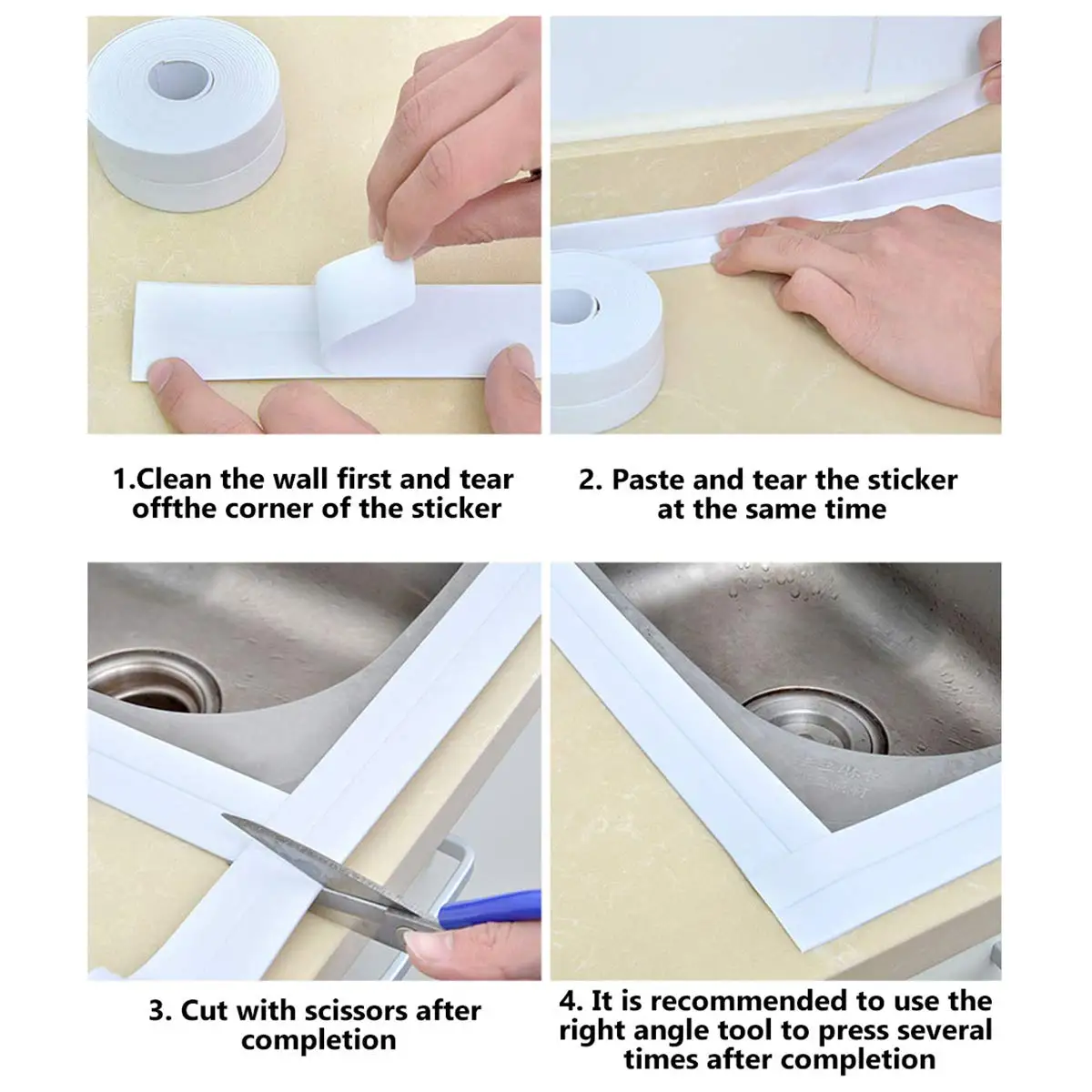 1.Clean the wall first and tear offthe corner of the sticker

2. Paste and tear the sticker at the same time

3. Cut with scissors after completion

4. It is recommended to use the right angle tool to press several times after completion