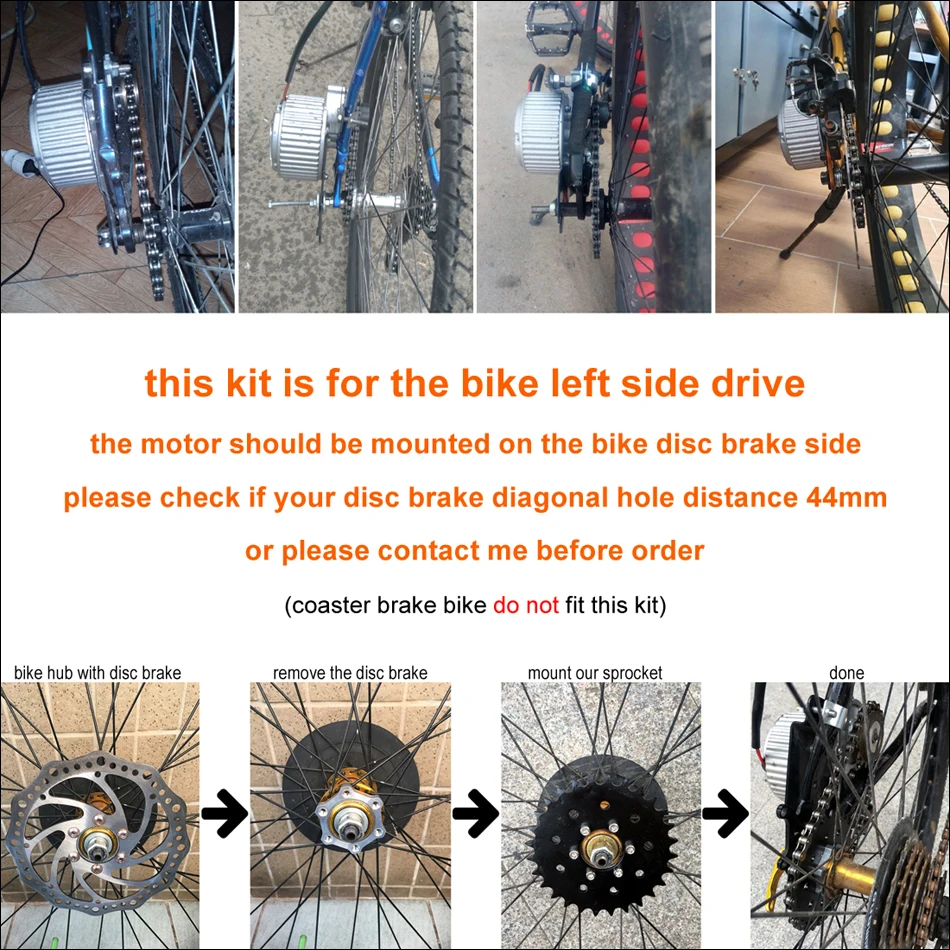 this kit is for the bike left side drive

the motor should be mounted on the bike disc brake side

please check if your disc brake diagonal hole distance 44mm

or please contact me before order

(coaster brake bike do not fit this kit)

bike hub with disc brake

remove the disc brake

mount our sprocket

done