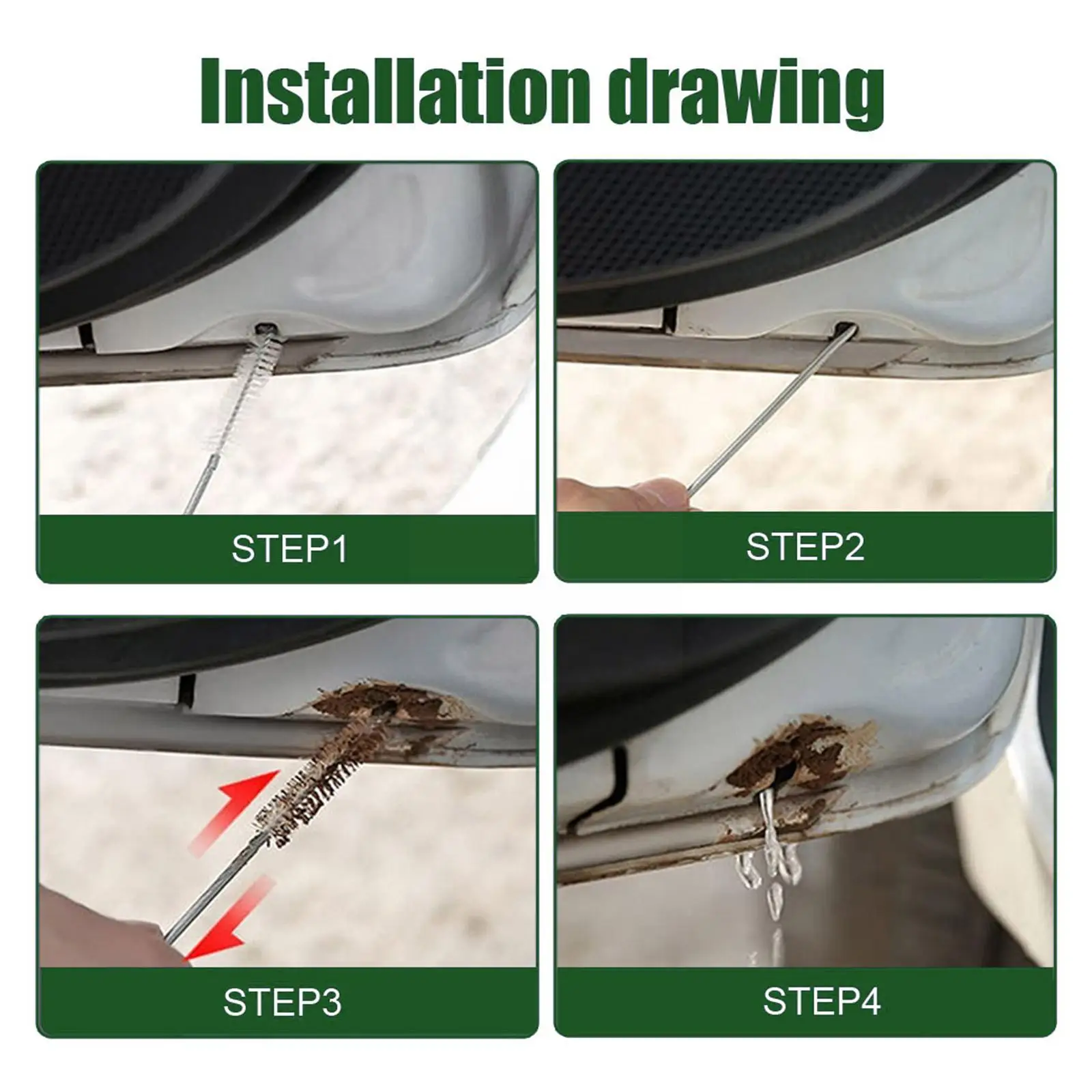 Installation drawing

STEP1

STEP2

STEP3

STEP4