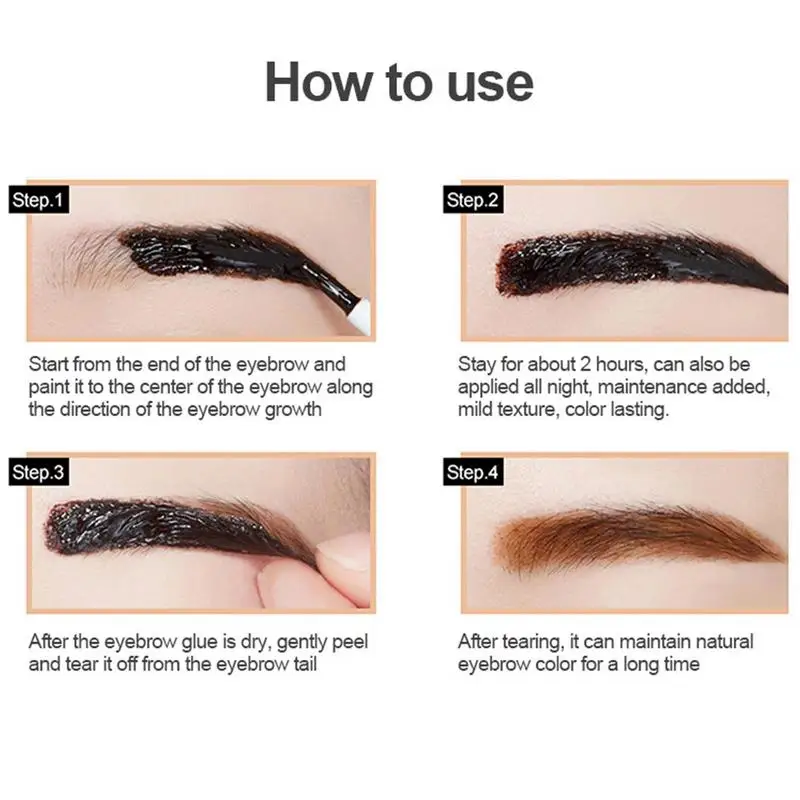 How to use

Step.1

Start from the end of the eyebrow and paint it to the center of the eyebrow along the direction of the eyebrow growth

Step.2

Stay for about 2 hours, can also be applied all night, maintenance added, mild texture, color lasting.

Step.3

After the eyebrow glue is dry, gently peel and tear it off from the eyebrow tail

Step.4

After tearing, it can maintain natural eyebrow color for a long time