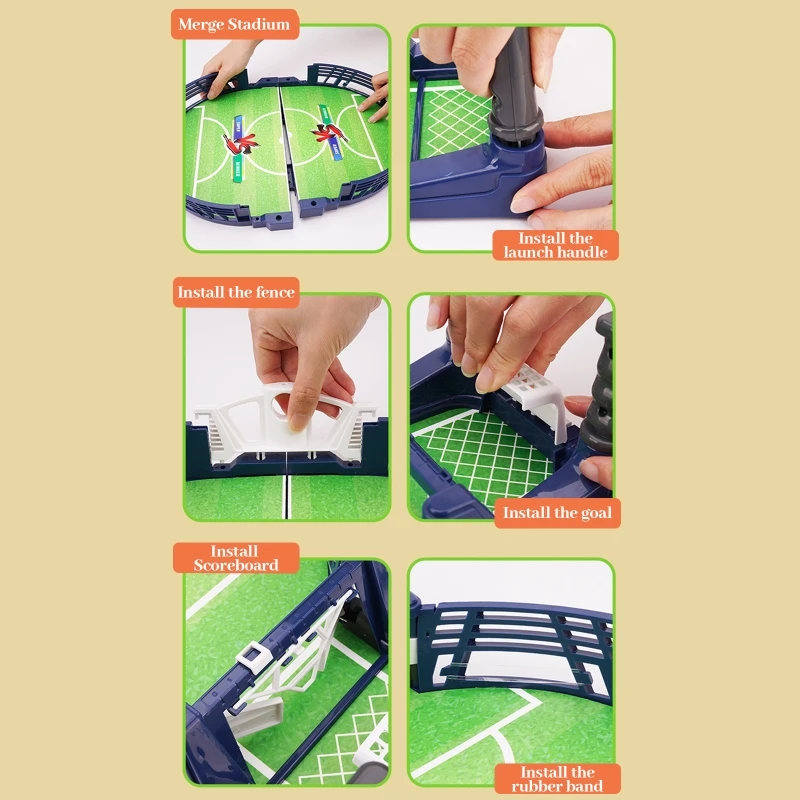 Merge Stadium

Install the launch handle

Install the fence

Install the goal

Install Scoreboard

Install the rubber band