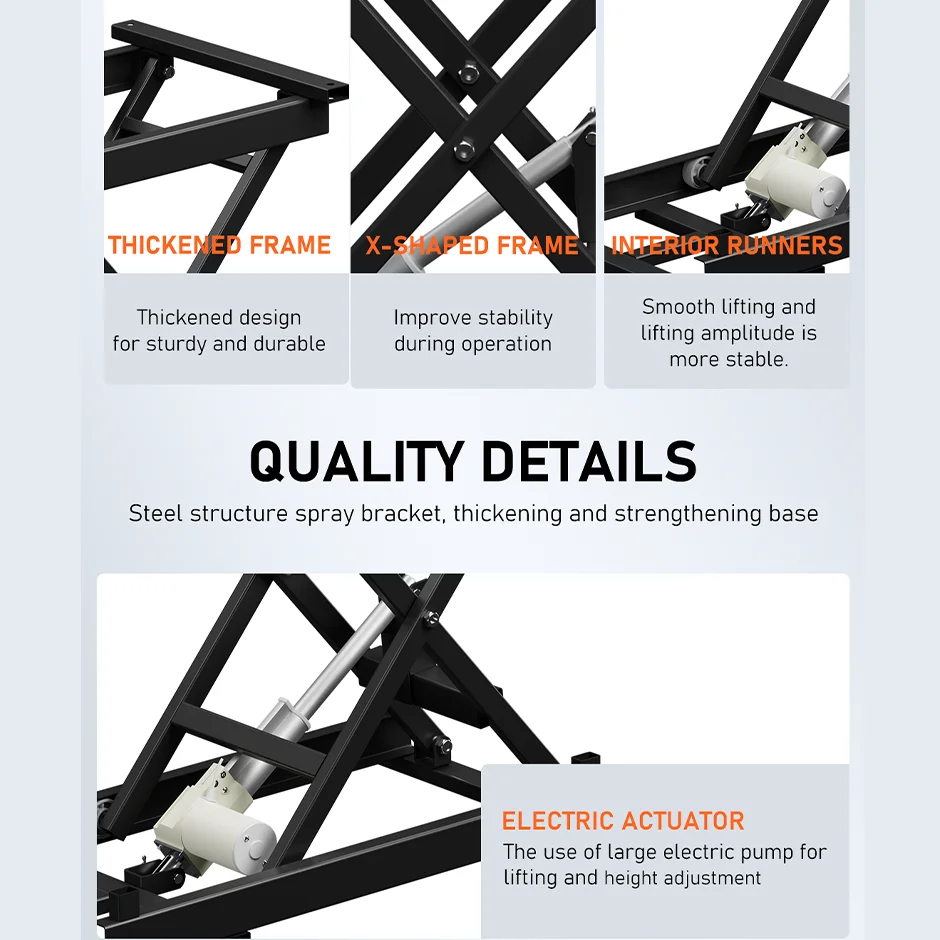 THICKENED FRAME

Thickened design for sturdy and durable

X-SHAPED FRAME

Improve stability during operation

INTERIOR RUNNERS

Smooth lifting and lifting amplitude is more stable.

QUALITY DETAILS

Steel structure spray bracket, thickening and strengthening base

ELECTRIC ACTUATOR

The use of large electric pump for lifting and height adjustment