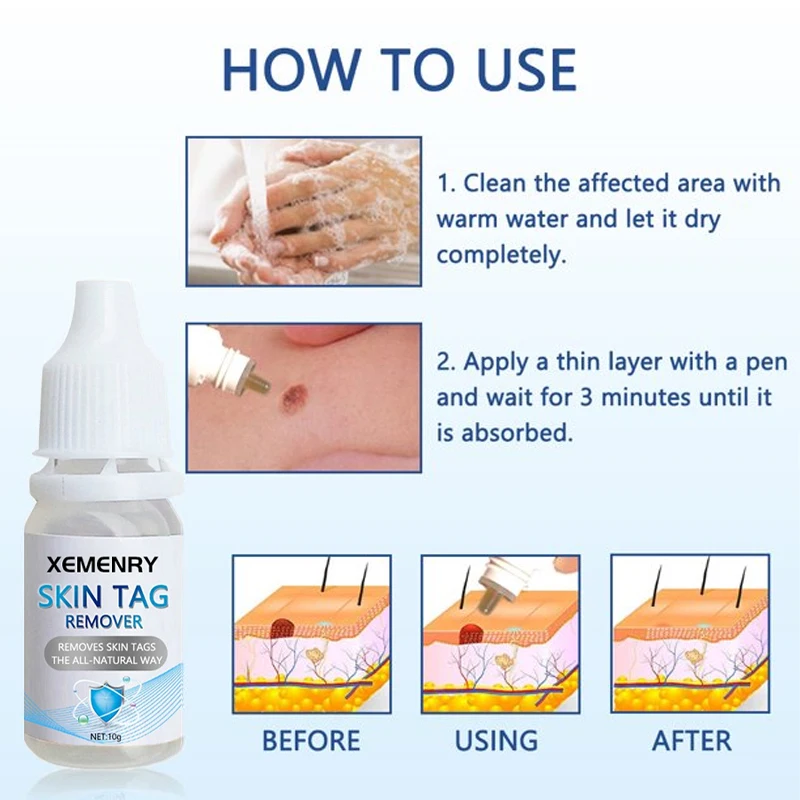 HOW TO USE

1. Clean the affected area with warm water and let it dry completely.

2. Apply a thin layer with a pen and wait for 3 minutes until it is absorbed.

XEMENRY
SKIN TAG
REMOVER
REMOVES SKIN TAGS THE ALL-NATURAL WAY
NET:10g

BEFORE

USING

AFTER