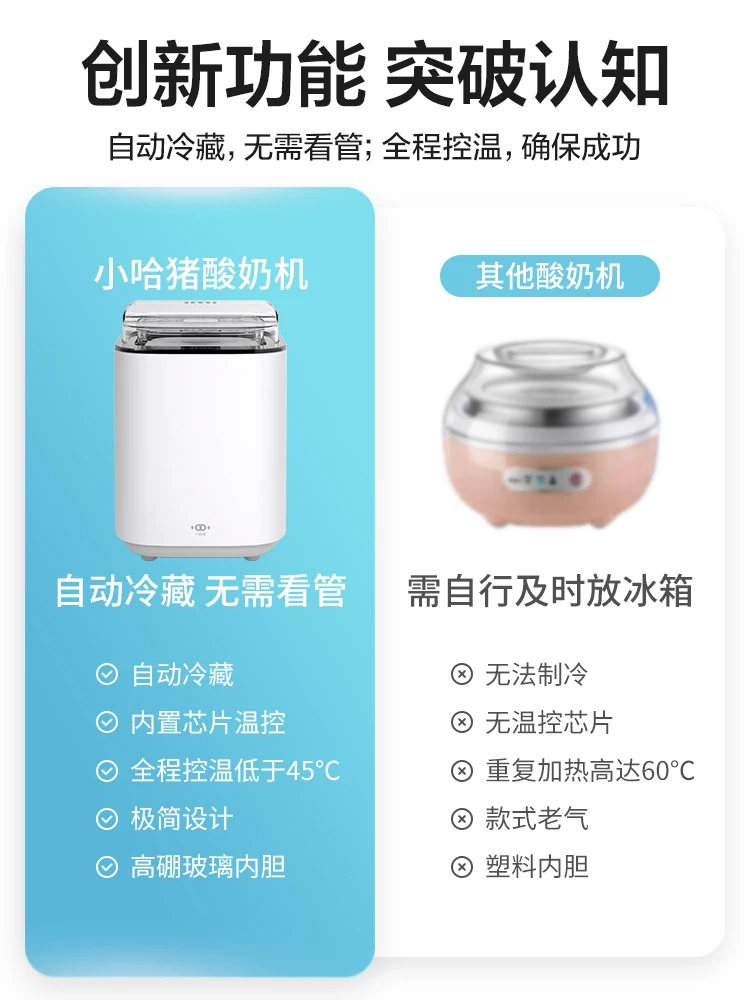 创新功能 突破认知

自动冷藏，无需看管；全程控温，确保成功

小哈猪酸奶机

自动冷藏 无需看管

自动冷藏
内置芯片温控
全程控温低于45°C
极简设计
高硼玻璃内胆

其他酸奶机

需自行及时放冰箱

无法制冷
无温控芯片
重复加热高达60°C
款式老气
塑料内胆