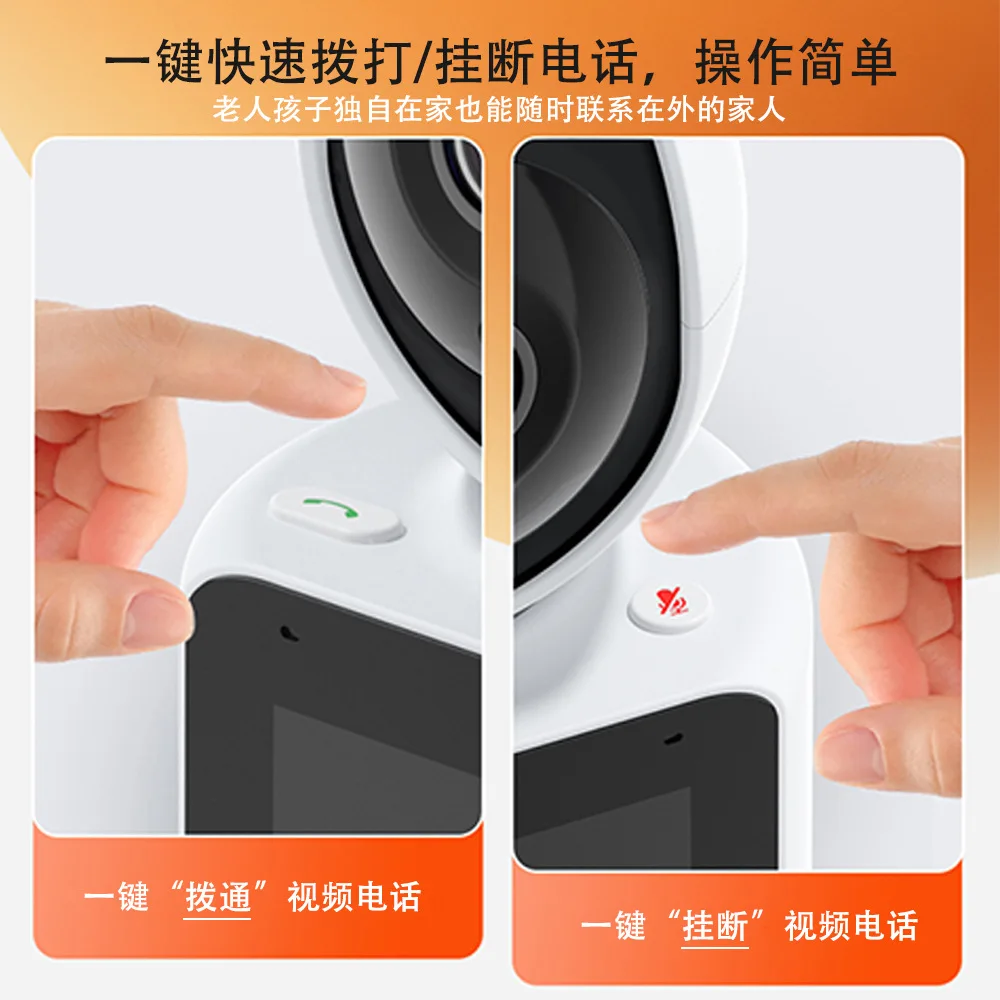 一键快速拨打/挂断电话，操作简单
老人孩子独自在家也能随时联系在外的家人

一键“拨通”视频电话

一键“挂断”视频电话