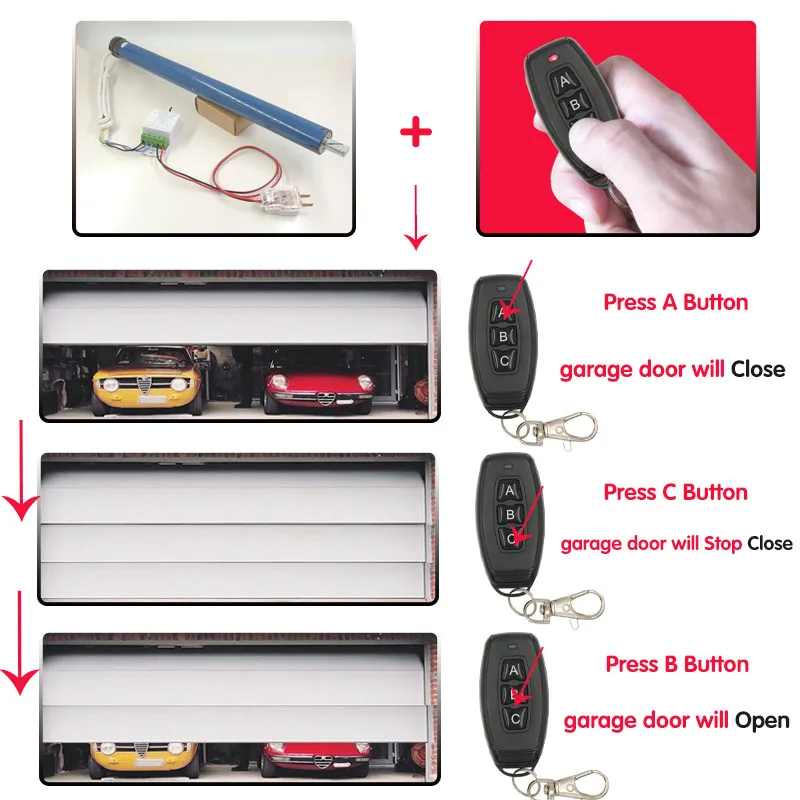 +

A
B

A
B
C
Press A Button

garage door will Close

A
B
C
Press C Button

garage door will Stop Close

A
B
C
Press B Button

garage door will Open