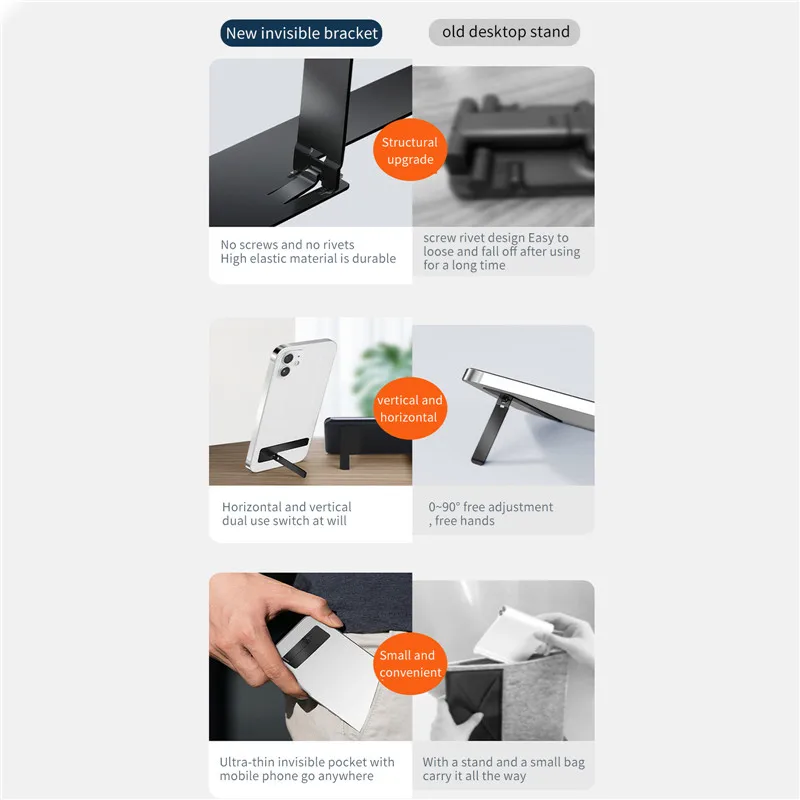 New invisible bracket

old desktop stand

Structural upgrade

No screws and no rivets
High elastic material is durable

screw rivet design Easy to loose and fall off after using for a long time

vertical and horizontal

Horizontal and vertical dual use switch at will

0~90° free adjustment , free hands

Small and convenient

Ultra-thin invisible pocket with mobile phone go anywhere

With a stand and a small bag carry it all the way