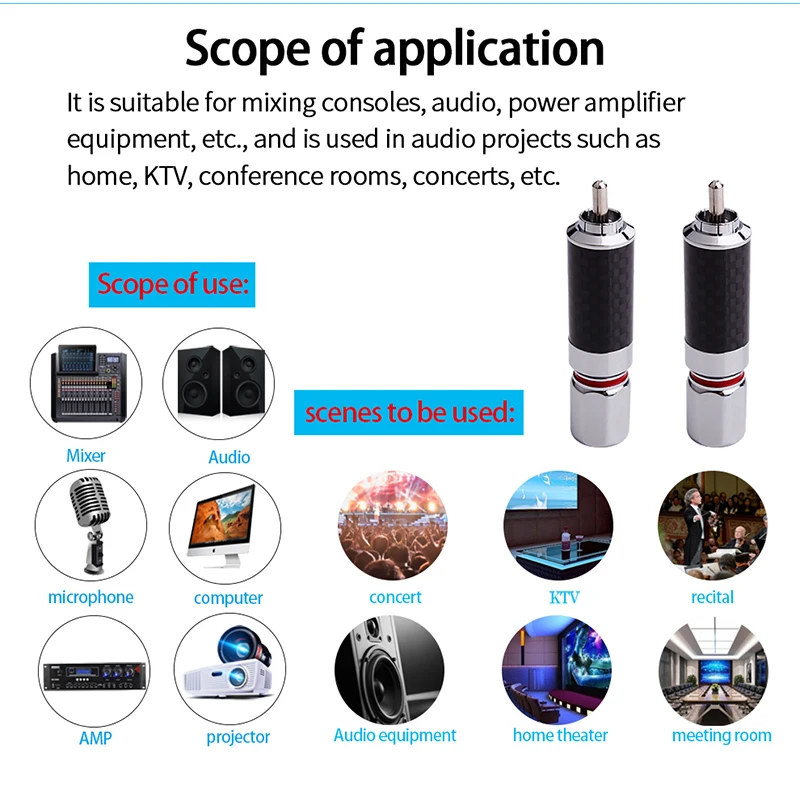 Scope of application

It is suitable for mixing consoles, audio, power amplifier equipment, etc., and is used in audio projects such as home, KTV, conference rooms, concerts, etc.

Scope of use:

Mixer

Audio

microphone

computer

AMP

projector

scenes to be used:

concert

KTV

recital

Audio equipment

home theater

meeting room