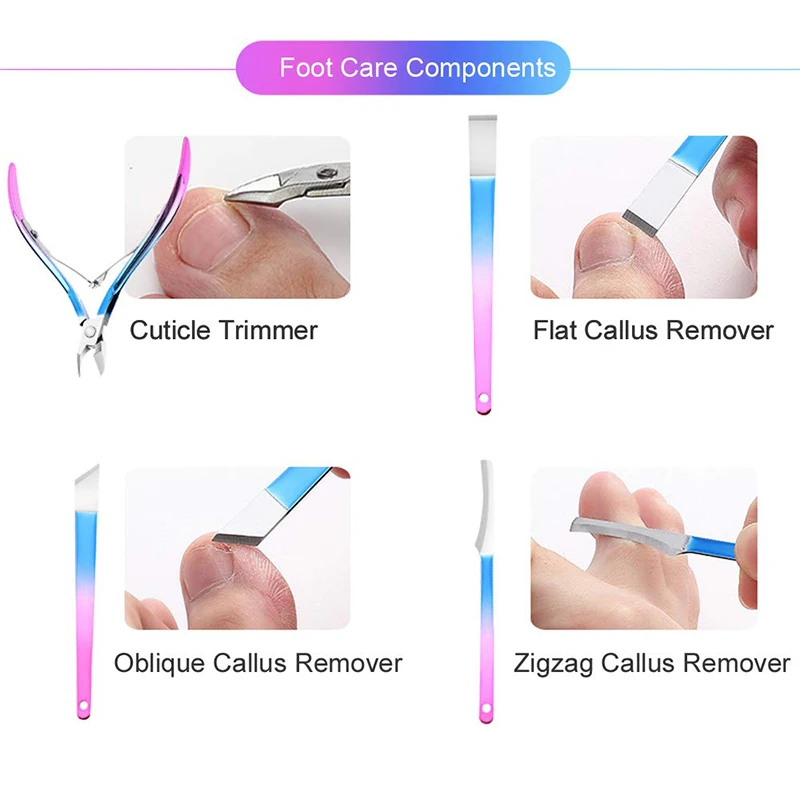 Foot Care Components

Cuticle Trimmer

Flat Callus Remover

Oblique Callus Remover

Zigzag Callus Remover