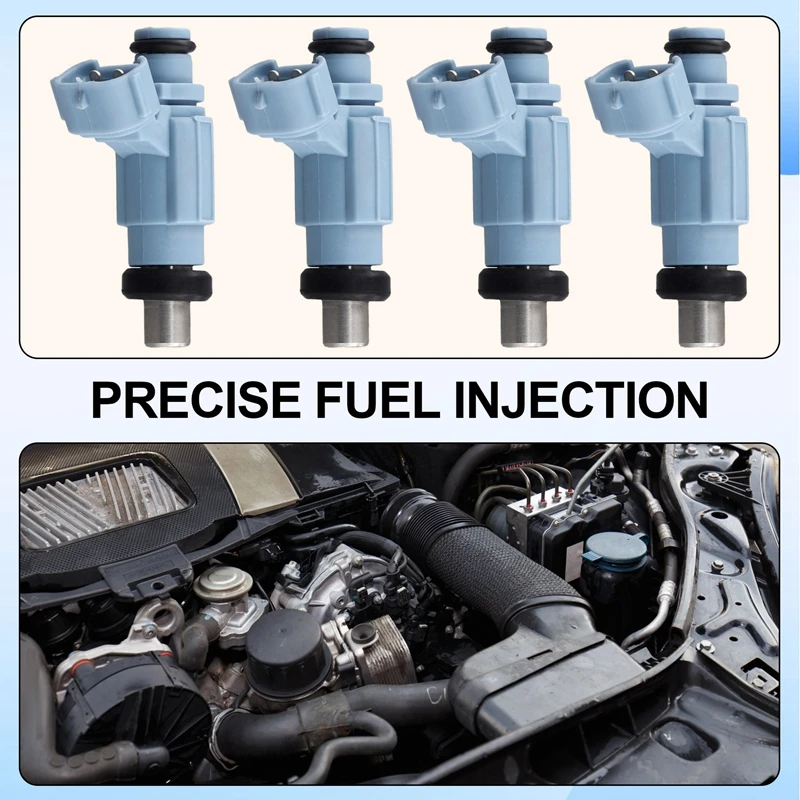 PRECISE FUEL INJECTION