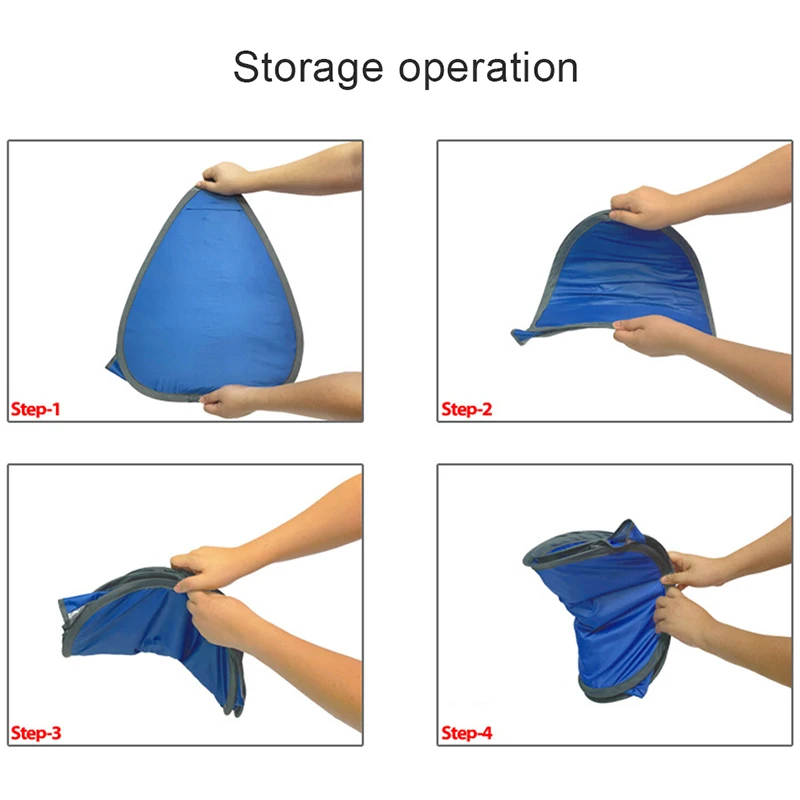 Storage operation

Step-1

Step-2

Step-3

Step-4