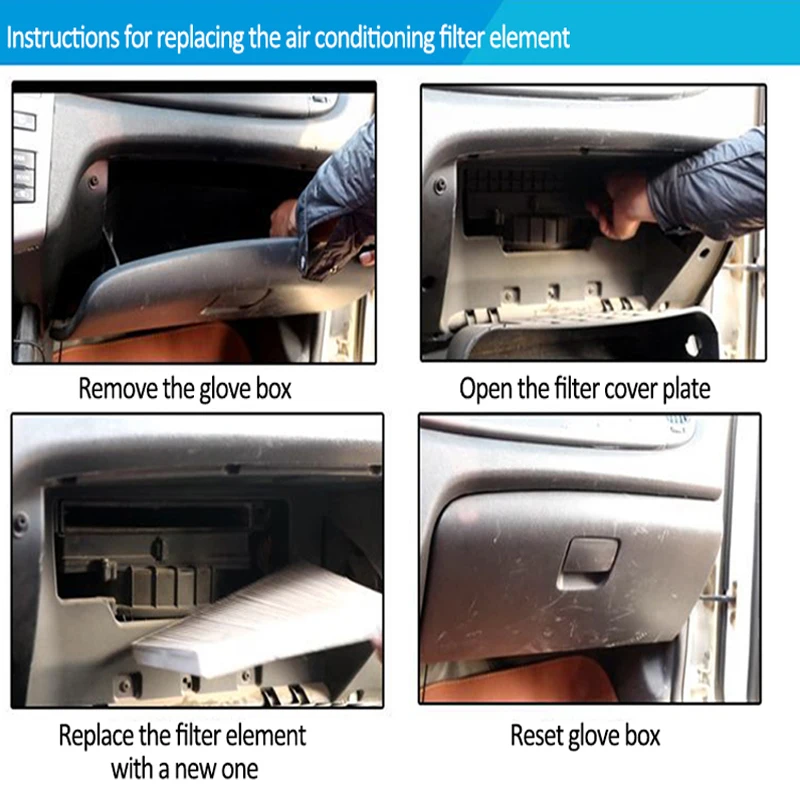 Instructions for replacing the air conditioning filter element

Remove the glove box

Open the filter cover plate

Replace the filter element with a new one

Reset glove box