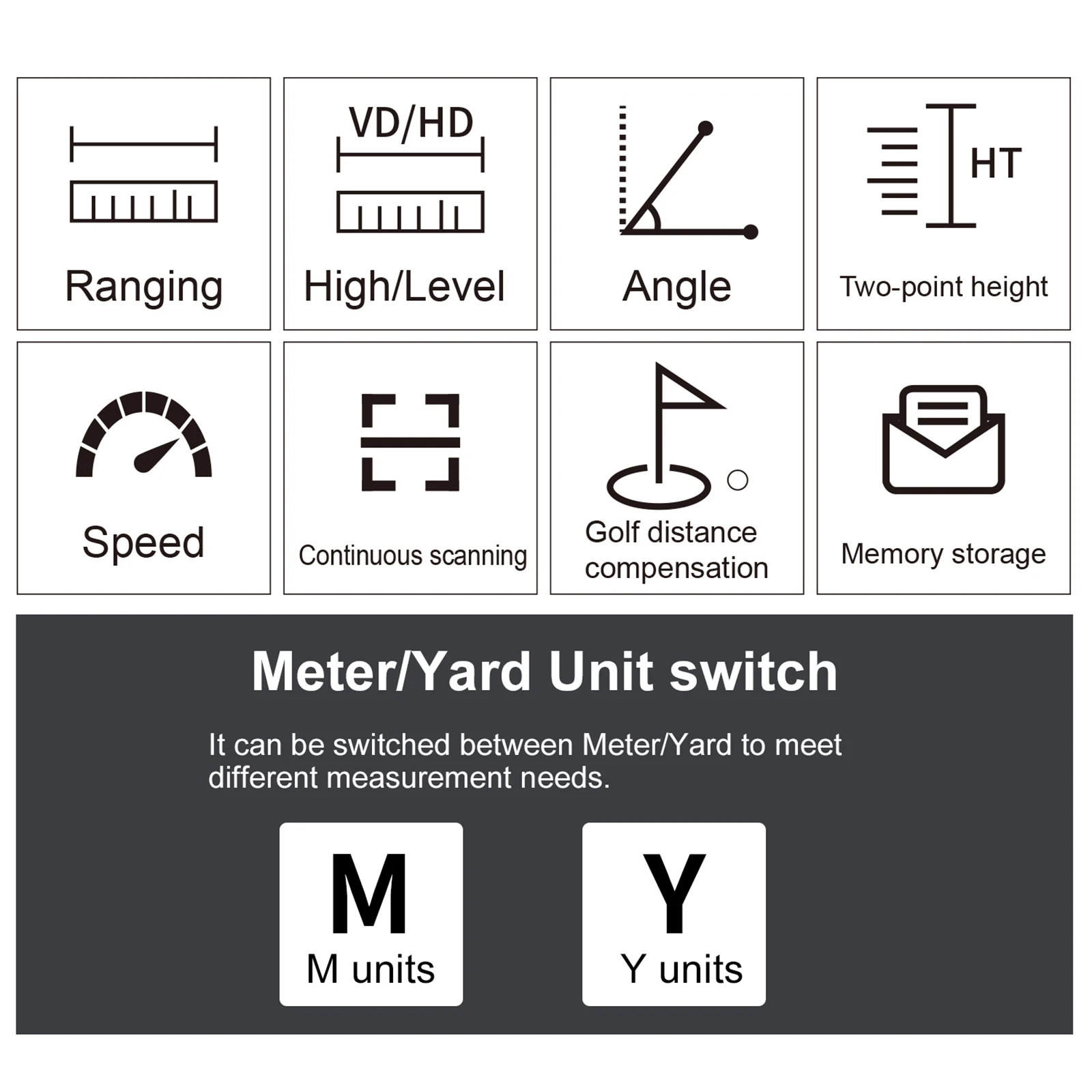 Ranging

VD/HD

High/Level

Angle

HT

Two-point height

Speed

Continuous scanning

Golf distance compensation

Memory storage

Meter/Yard Unit switch

It can be switched between Meter/Yard to meet different measurement needs.

M
M units

Y
Y units