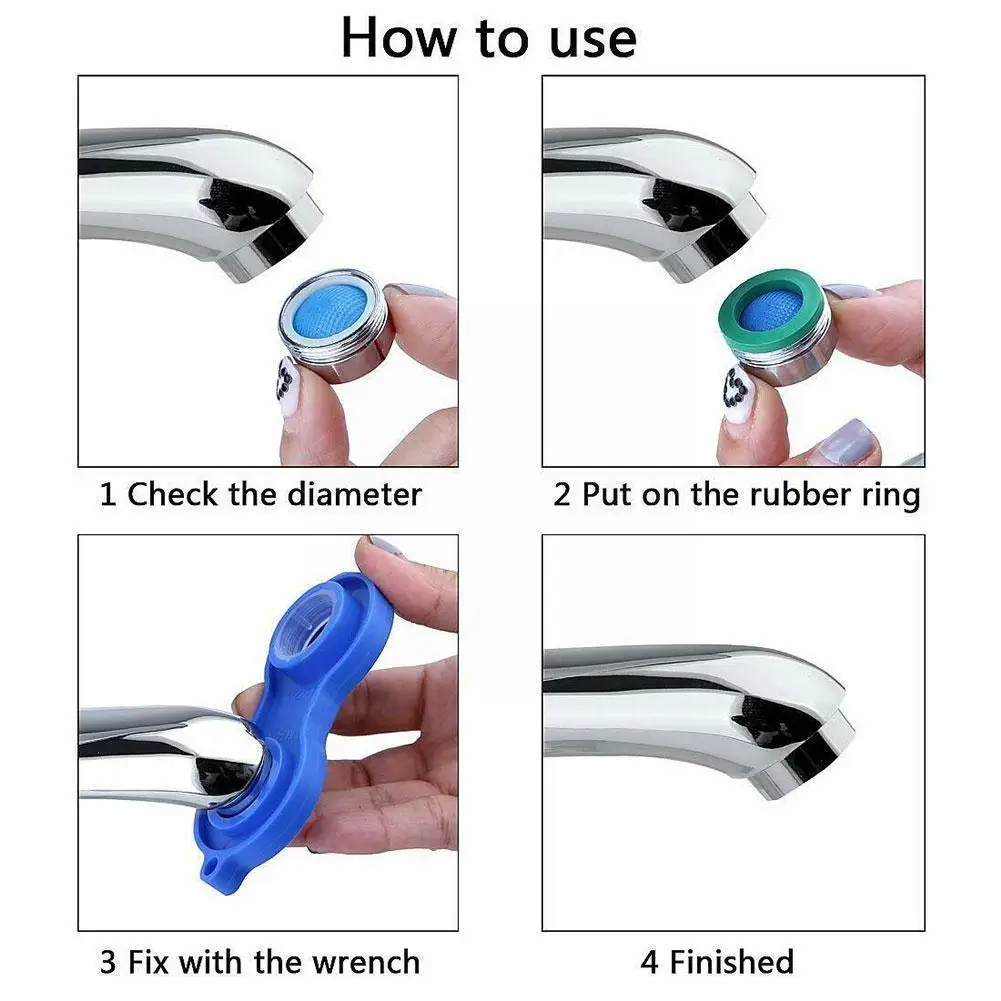 How to use

1 Check the diameter

2 Put on the rubber ring

3 Fix with the wrench

4 Finished